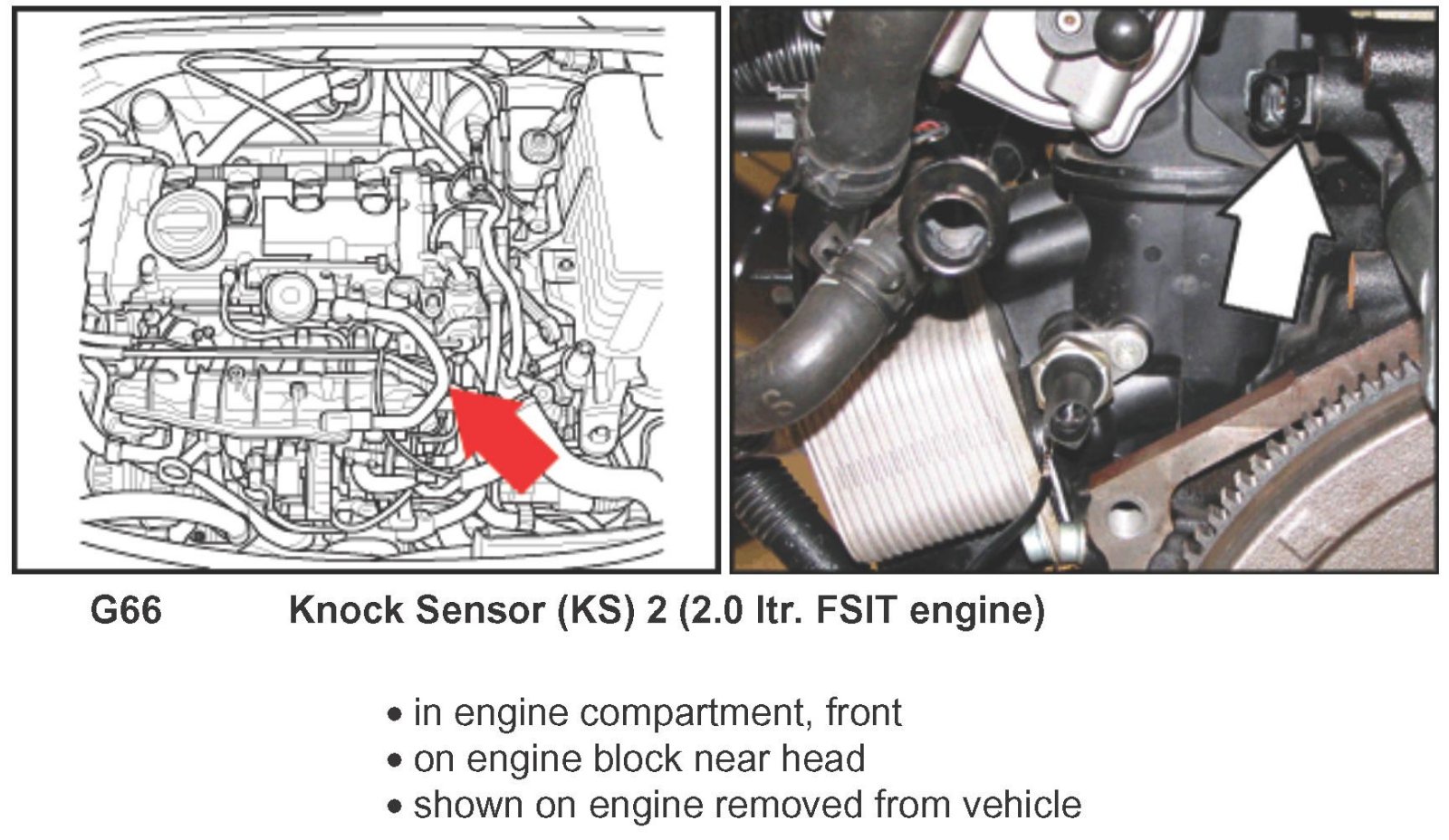 G66 Knock Sensor (KS) 2 (2.0 ltr. FSIT engine)

• in engine compartment, front
• on engine block near head
• shown on engine removed from vehicle