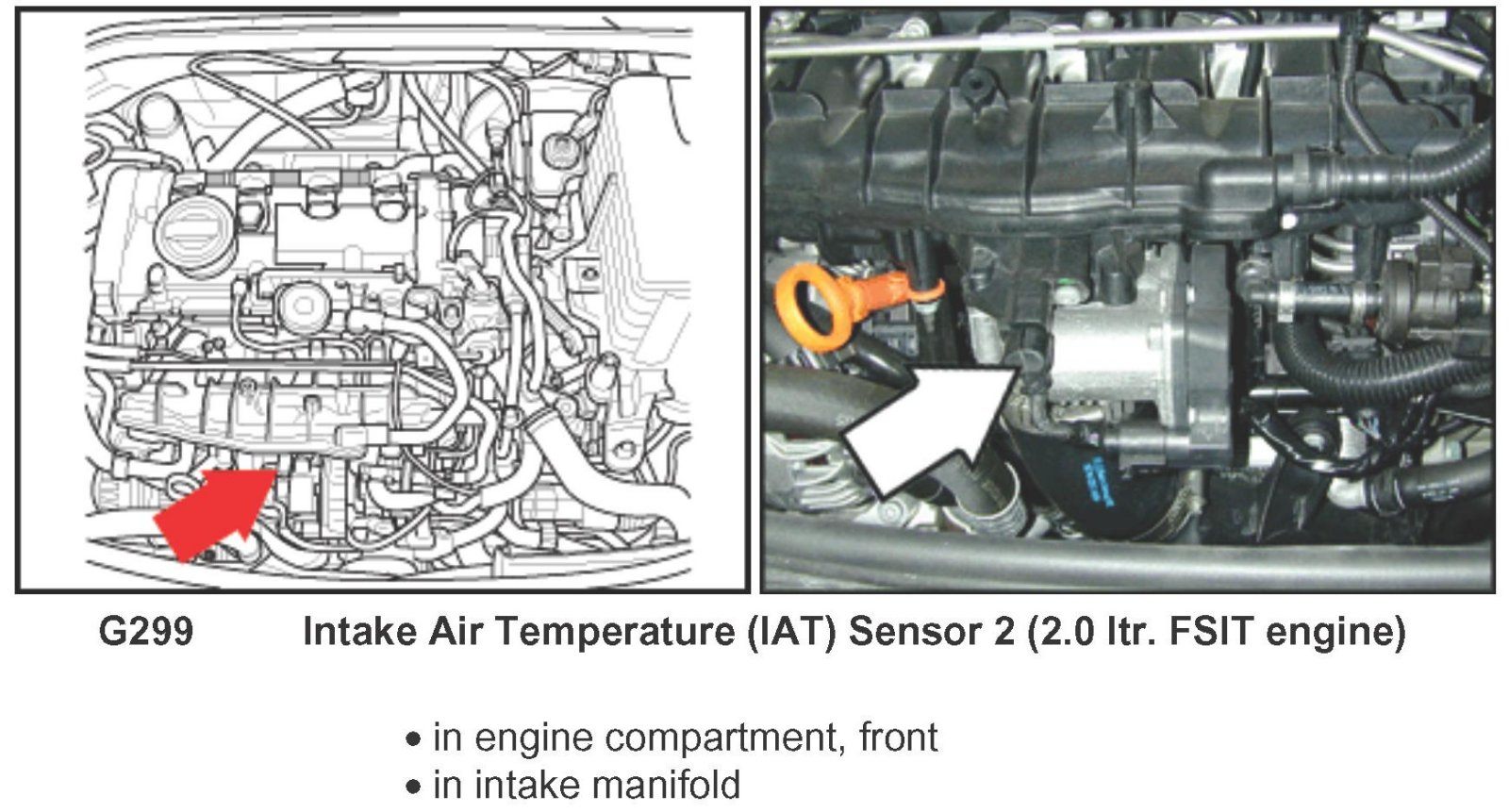 G299 Intake Air Temperature (IAT) Sensor 2 (2.0 ltr. FSIT engine)

• in engine compartment, front
• in intake manifold