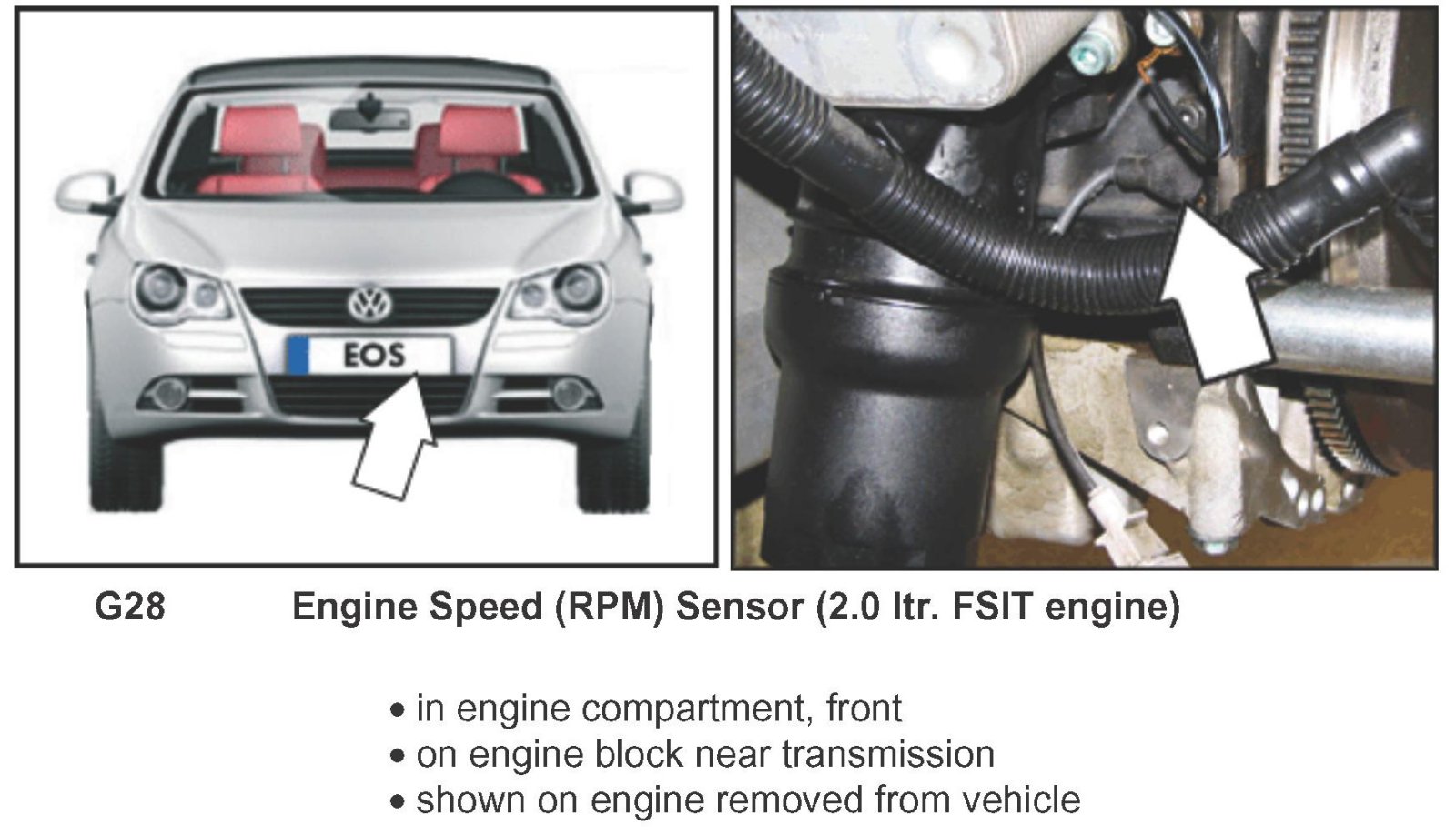 EOS

G28 Engine Speed (RPM) Sensor (2.0 ltr. FSIT engine)

• in engine compartment, front
• on engine block near transmission
• shown on engine removed from vehicle