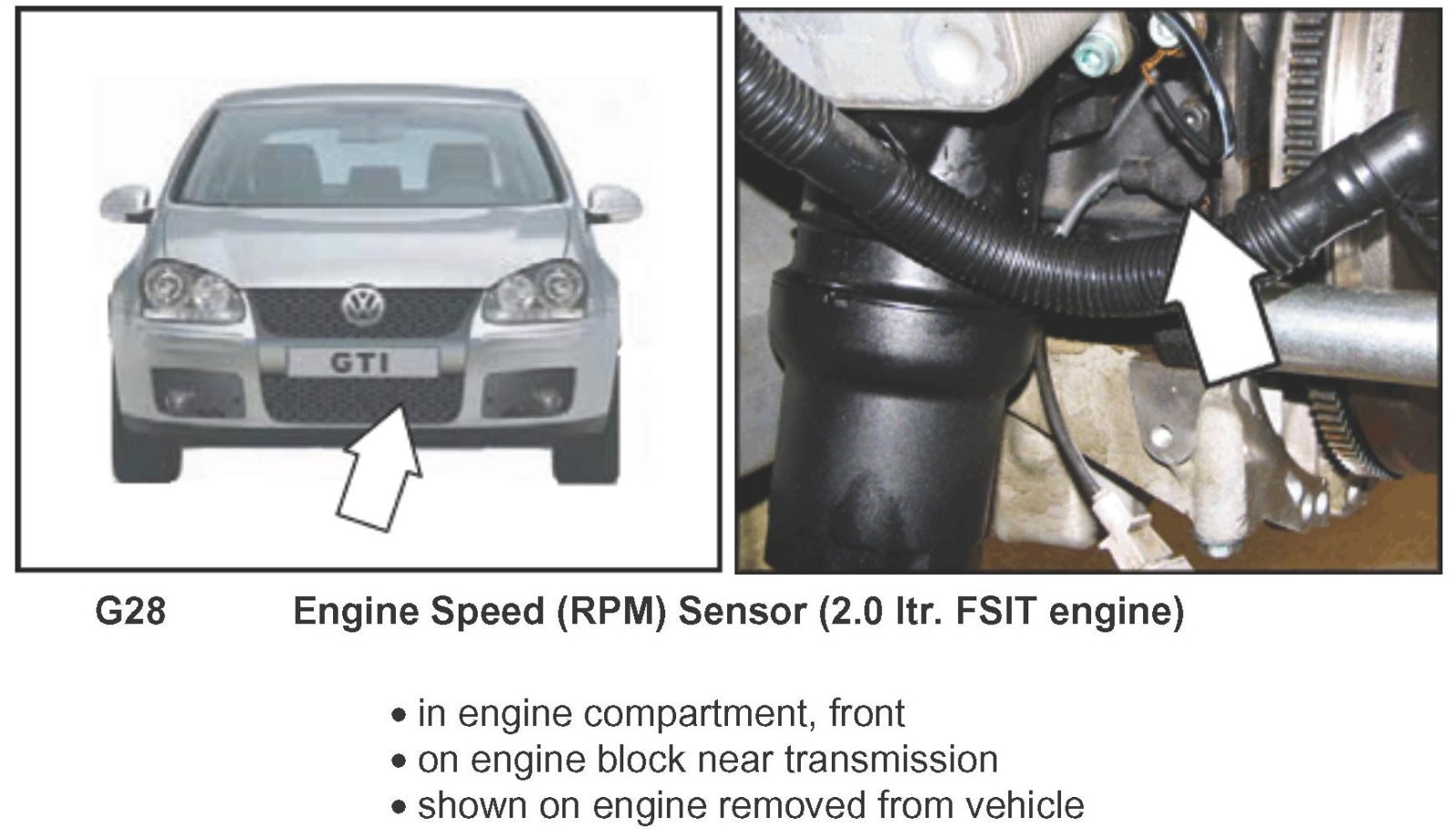 GTI

G28 Engine Speed (RPM) Sensor (2.0 ltr. FSIT engine)

• in engine compartment, front
• on engine block near transmission
• shown on engine removed from vehicle