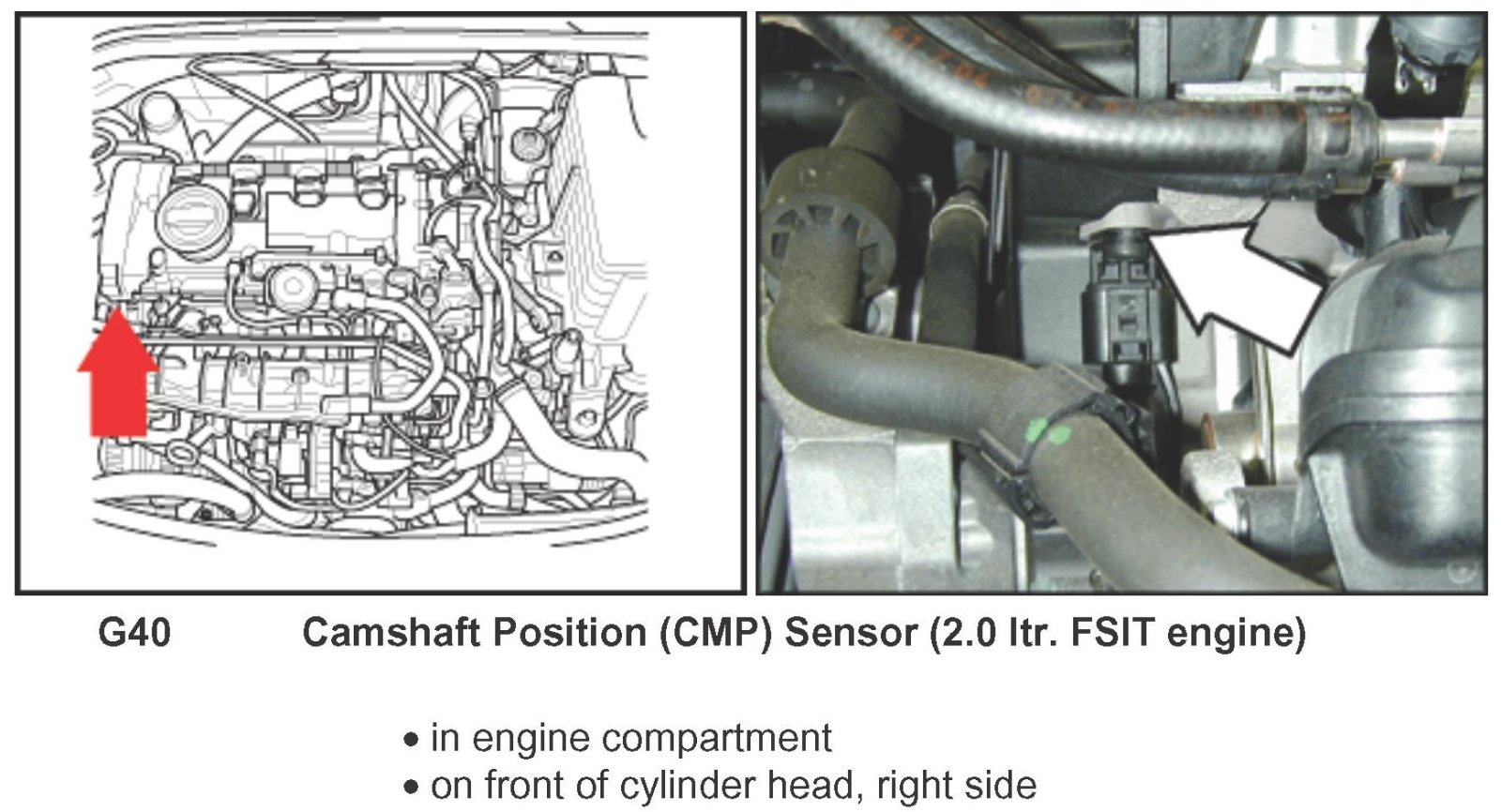 G40 Camshaft Position (CMP) Sensor (2.0 ltr. FSIT engine)

• in engine compartment
• on front of cylinder head, right side