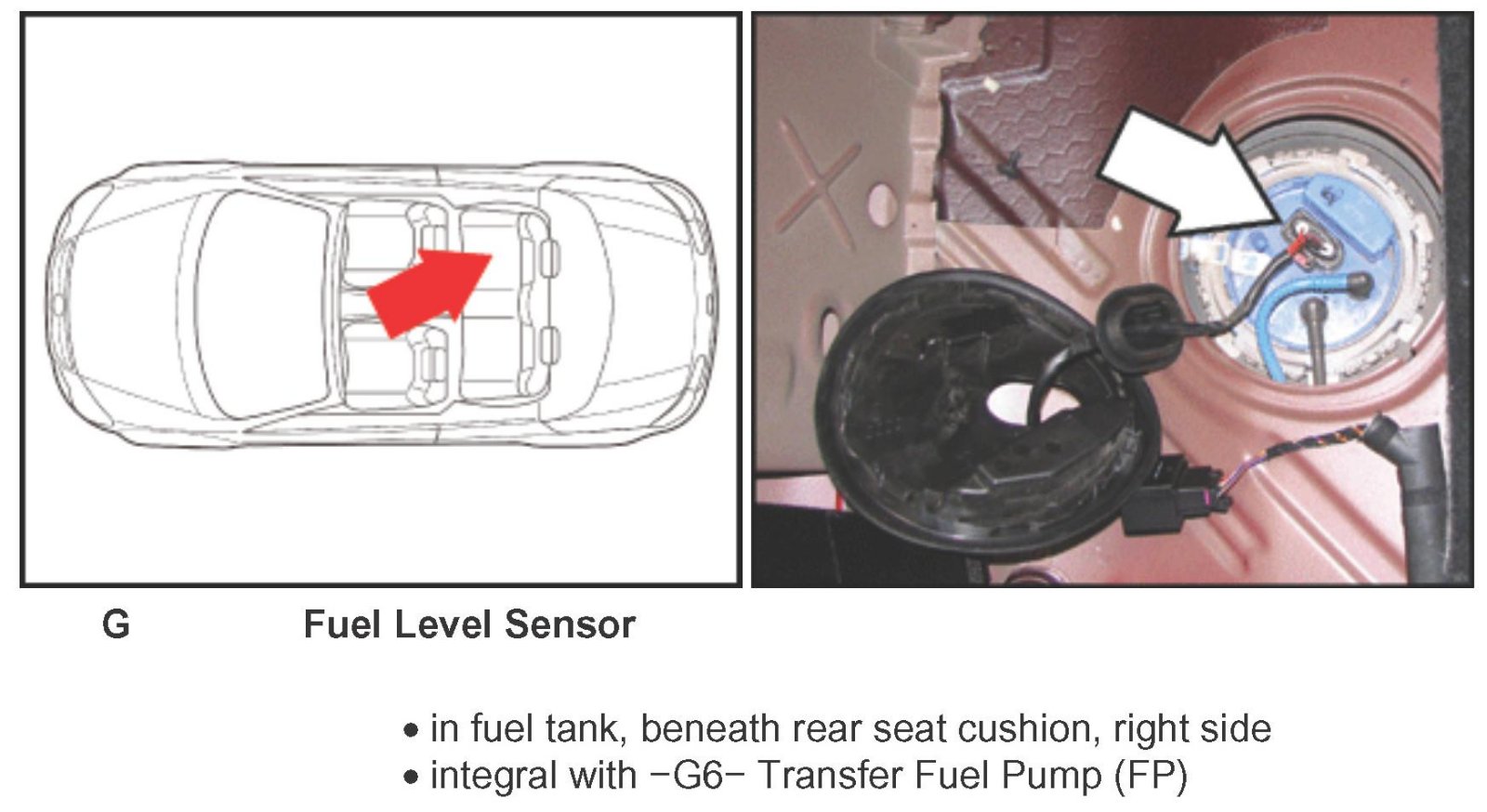 G Fuel Level Sensor

• in fuel tank, beneath rear seat cushion, right side
• integral with −G6− Transfer Fuel Pump (FP)