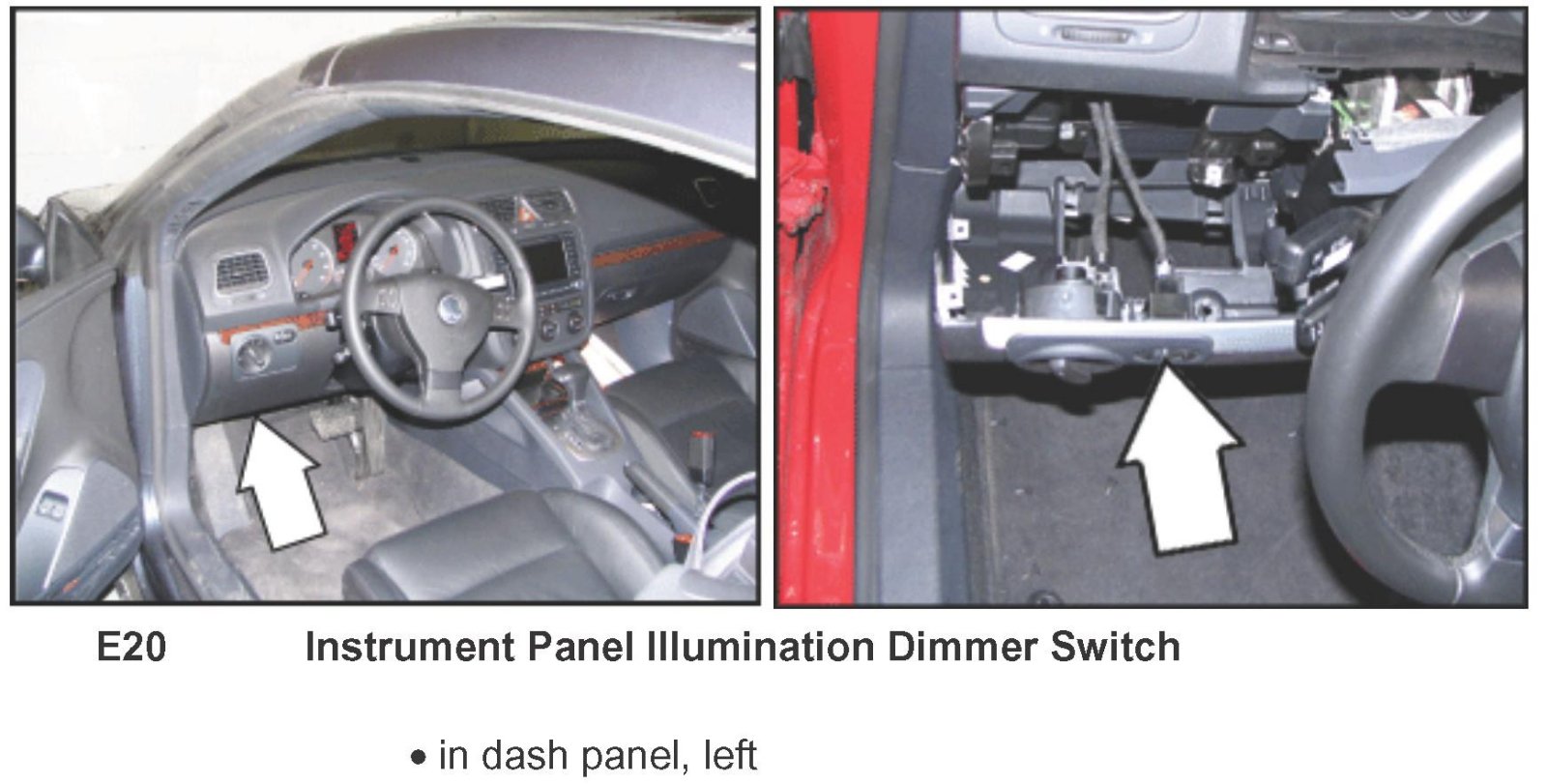 E20 Instrument Panel Illumination Dimmer Switch

• in dash panel, left