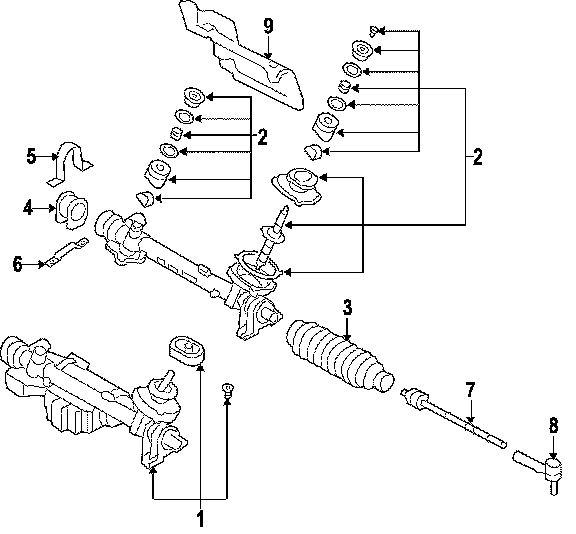 9
2
2
5
4
6
3
7
8
1