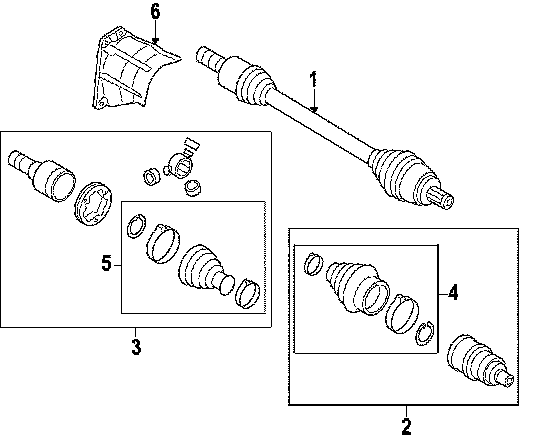 6
1
5
3
4
2