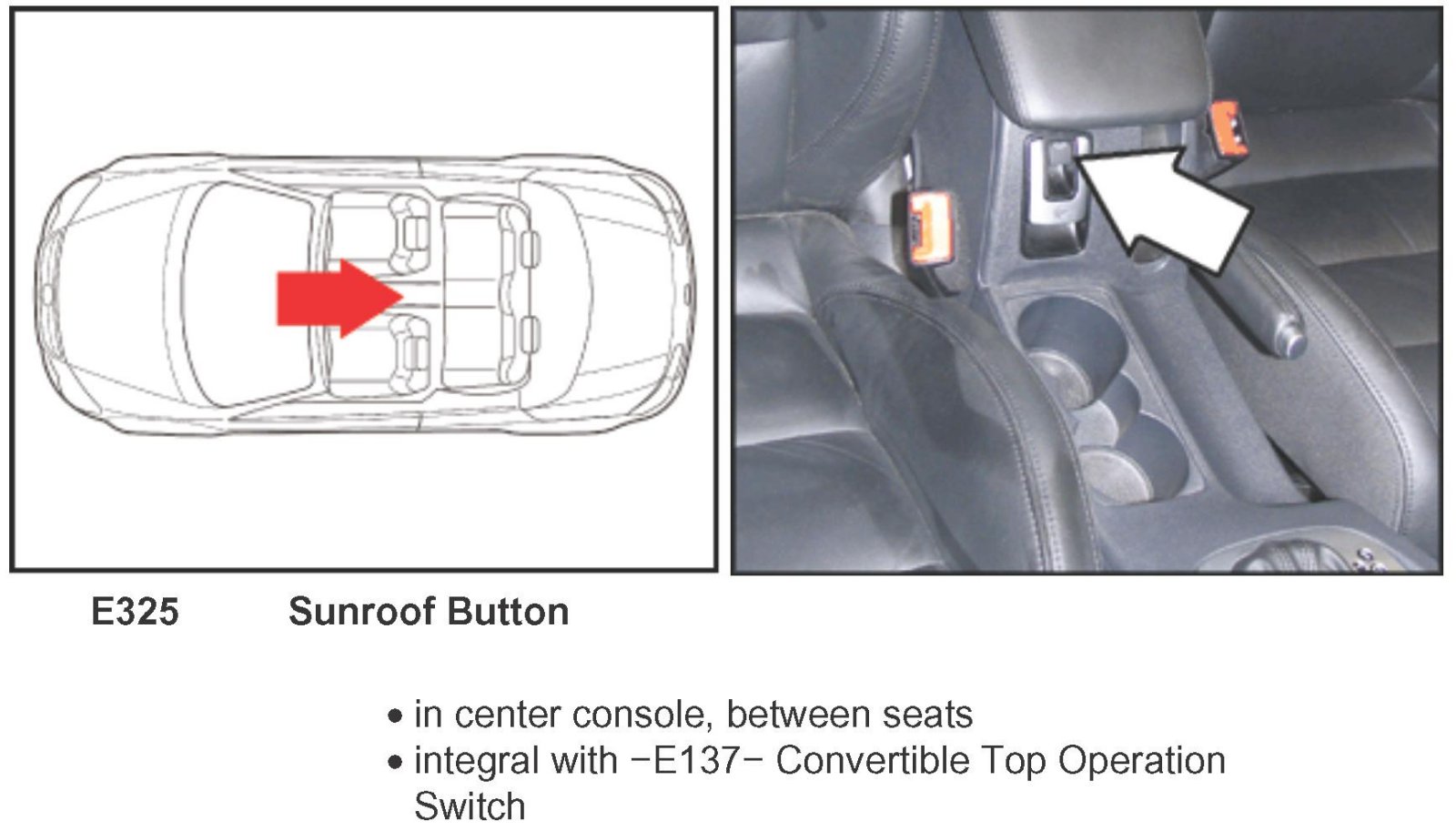 E325 Sunroof Button

• in center console, between seats
• integral with −E137− Convertible Top Operation Switch