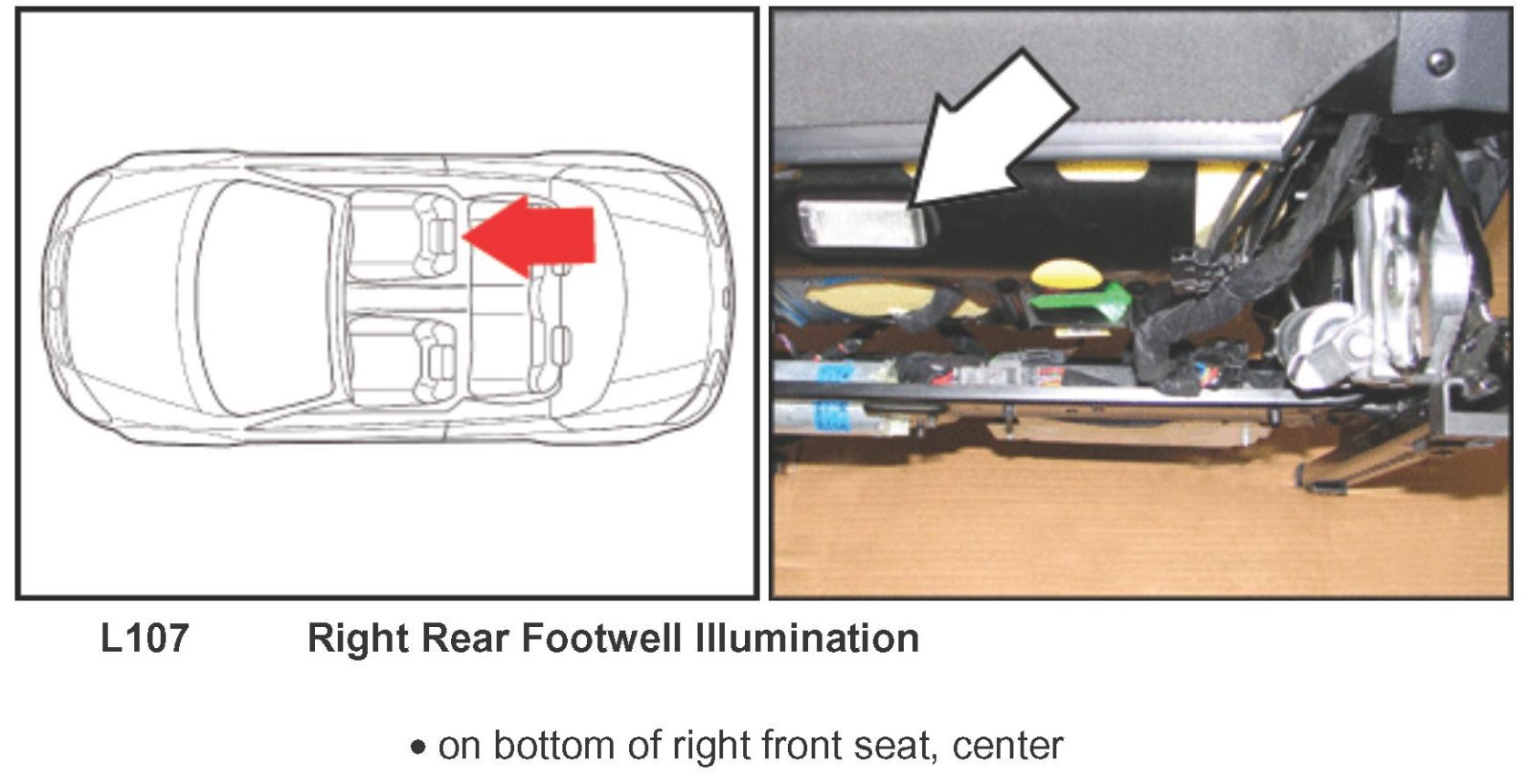 L107 Right Rear Footwell Illumination

• on bottom of right front seat, center