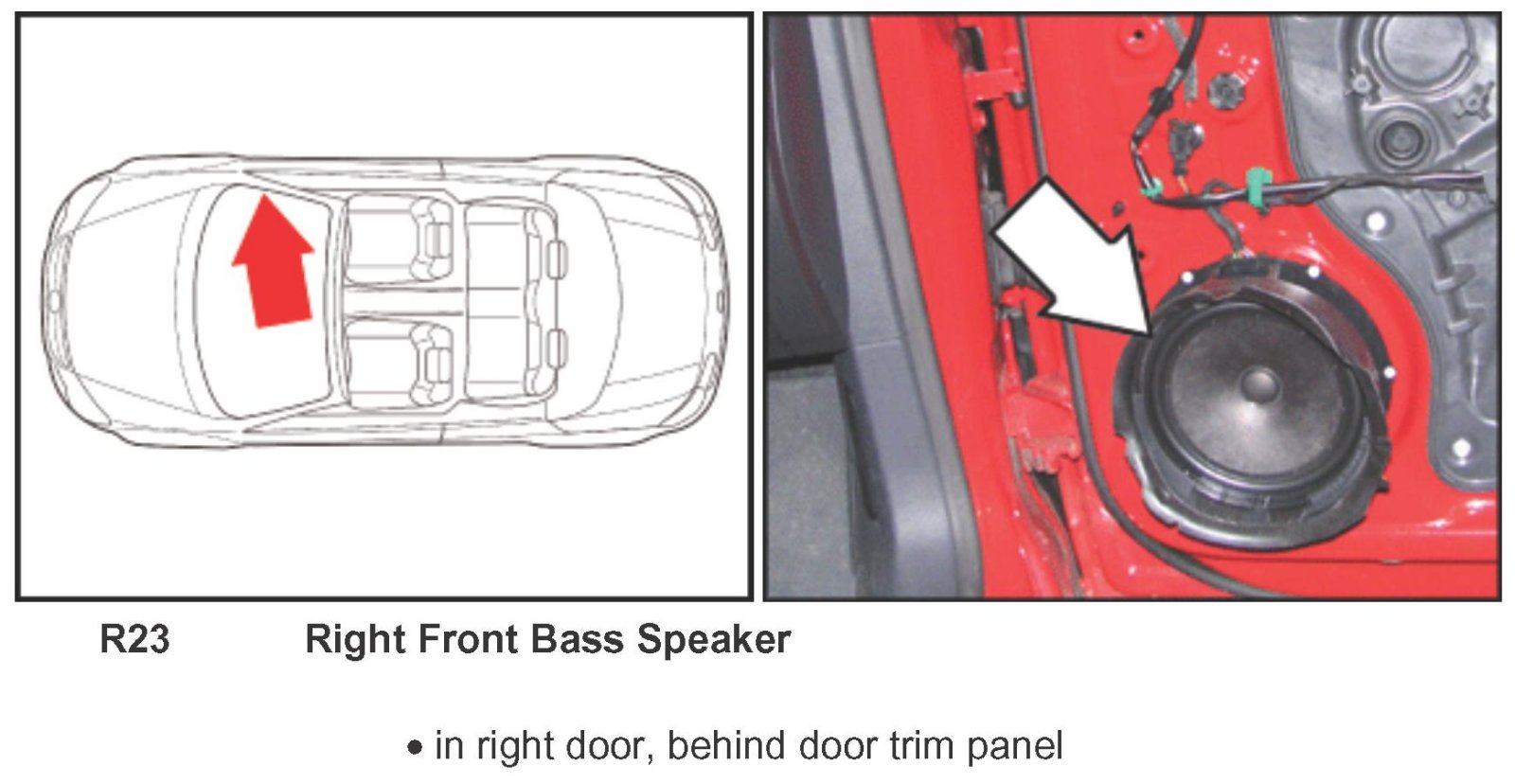 R23 Right Front Bass Speaker

• in right door, behind door trim panel