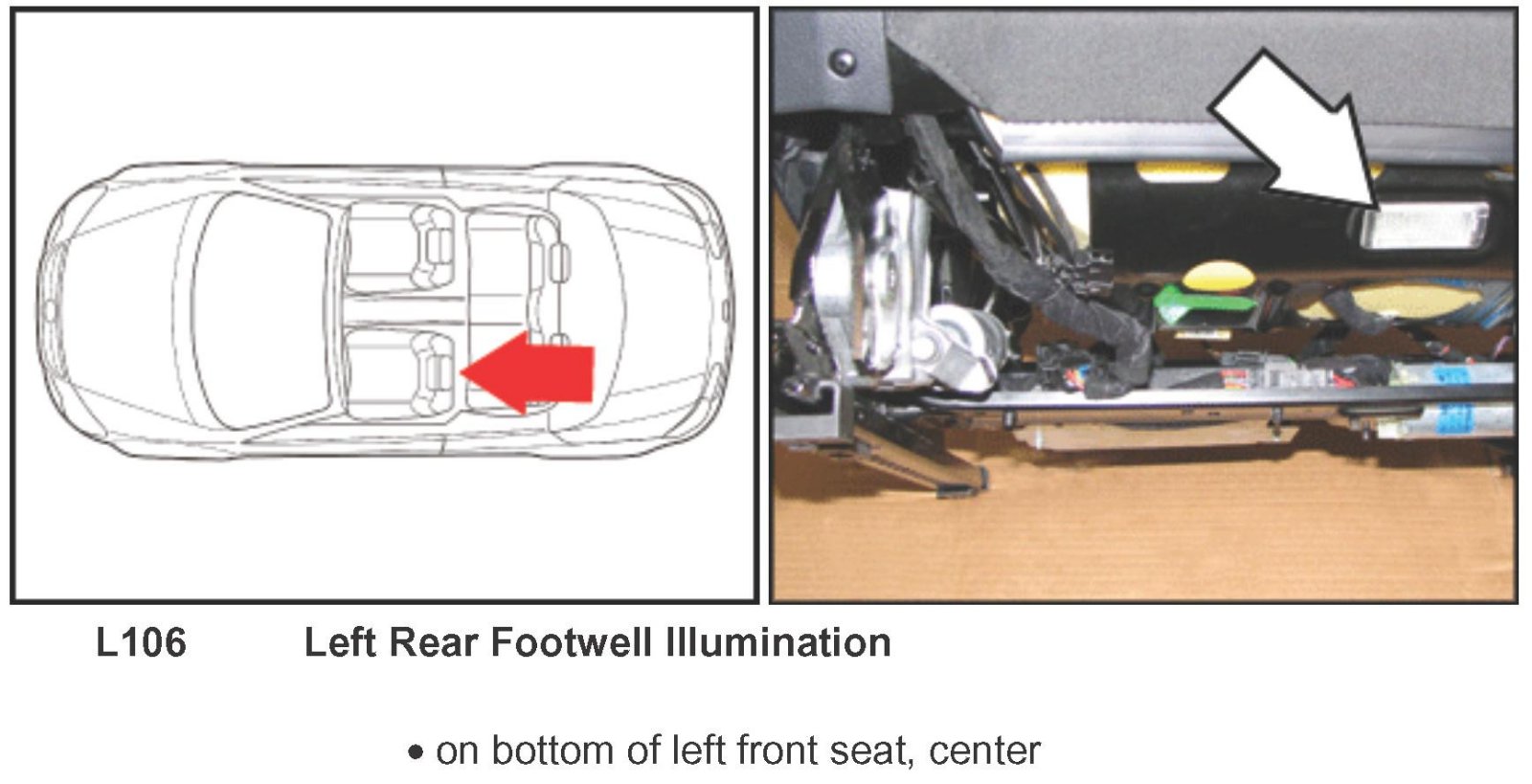 L106 Left Rear Footwell Illumination

• on bottom of left front seat, center