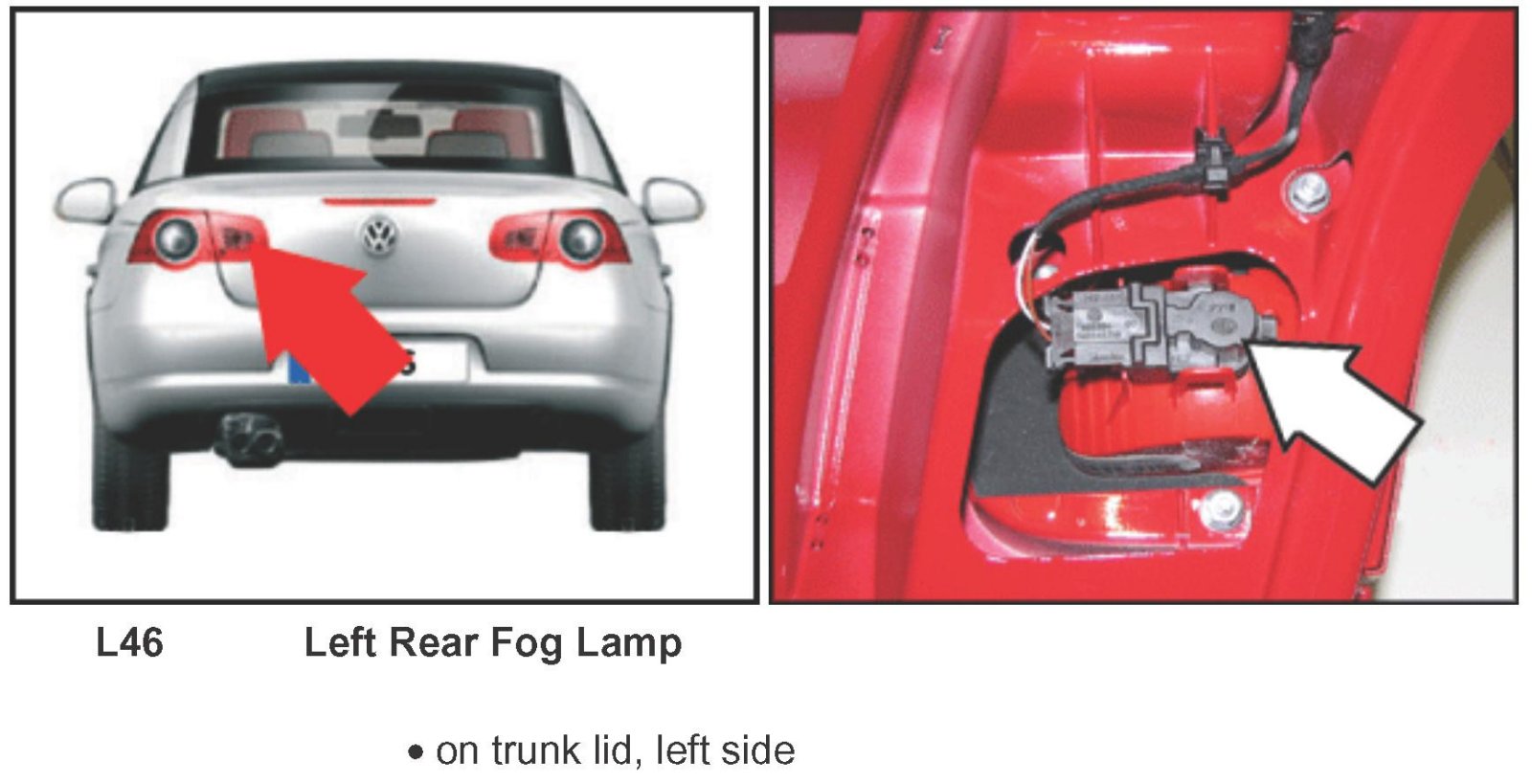 L46 Left Rear Fog Lamp

• on trunk lid, left side