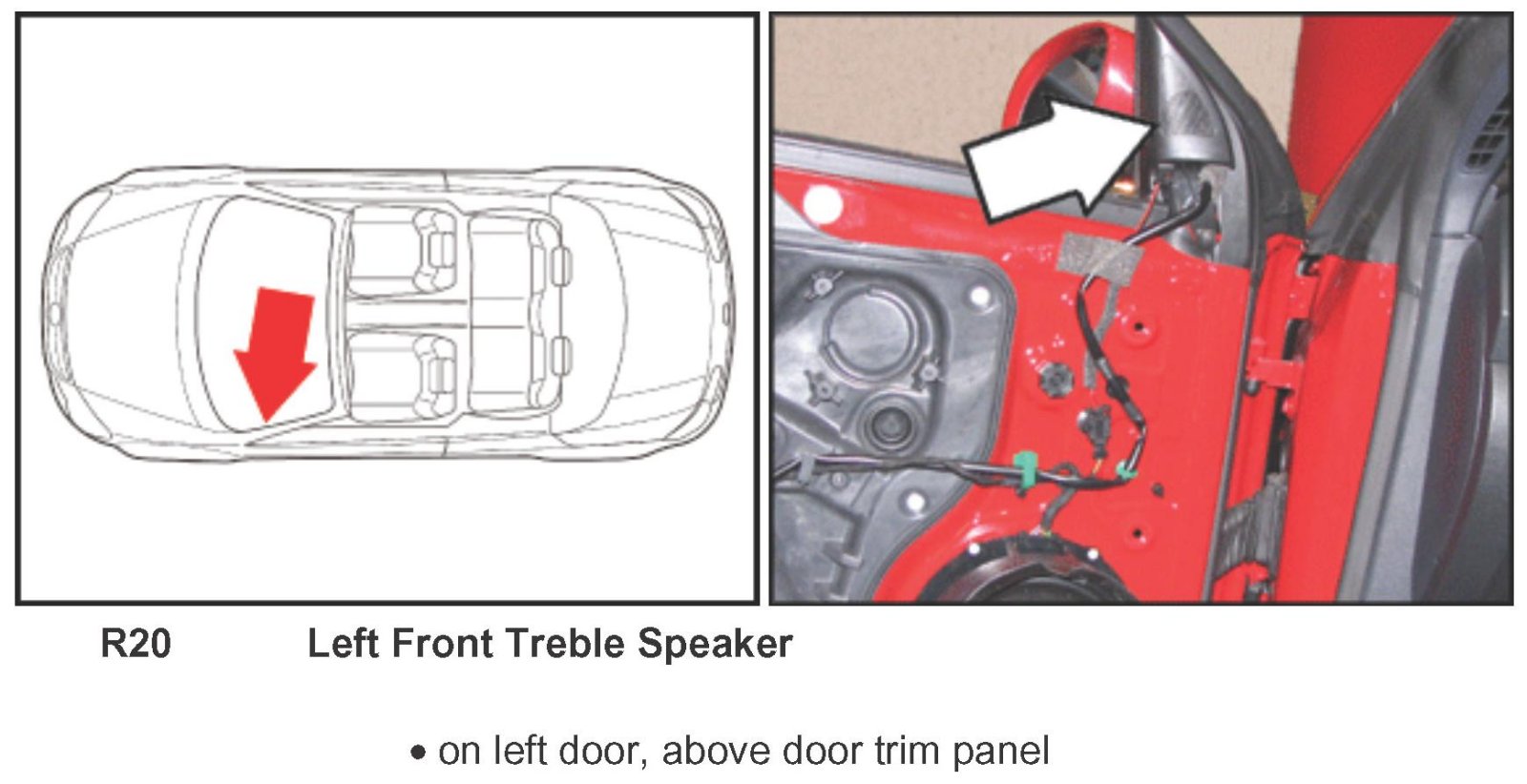 R20 Left Front Treble Speaker

• on left door, above door trim panel