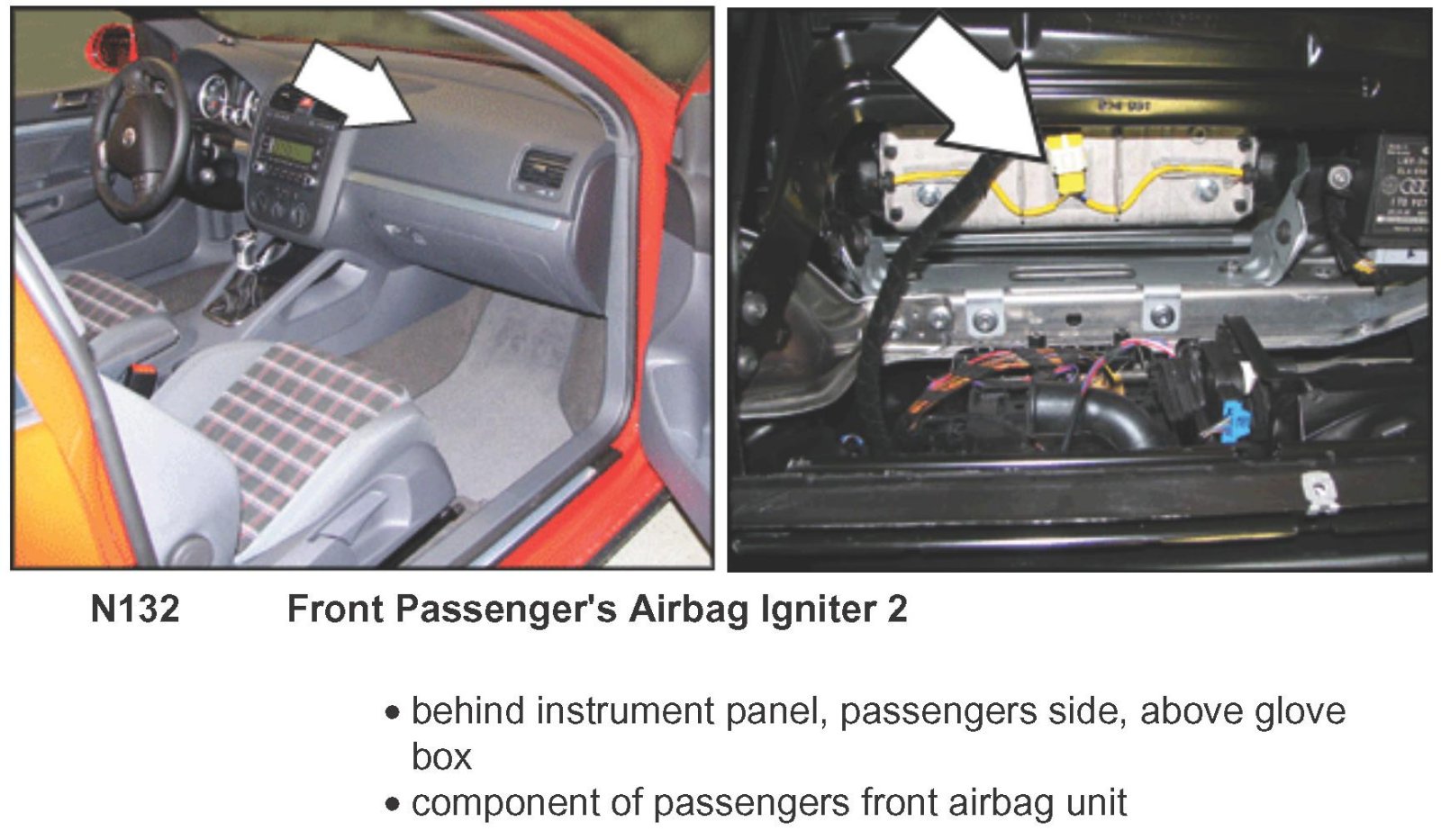 N132 Front Passenger's Airbag Igniter 2

• behind instrument panel, passengers side, above glove box
• component of passengers front airbag unit