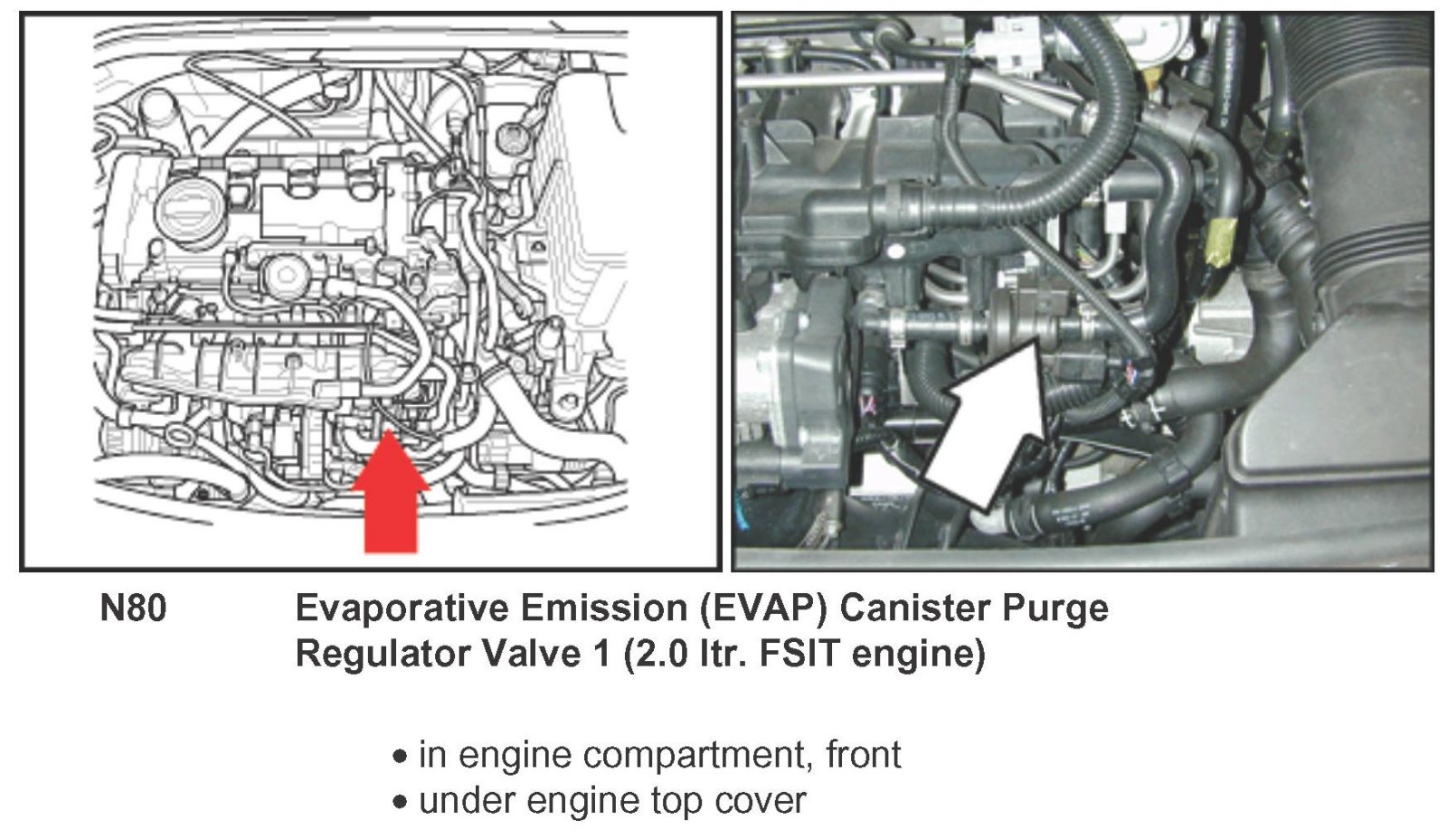 N80 Evaporative Emission (EVAP) Canister Purge Regulator Valve 1 (2.0 ltr. FSIT engine)

• in engine compartment, front
• under engine top cover