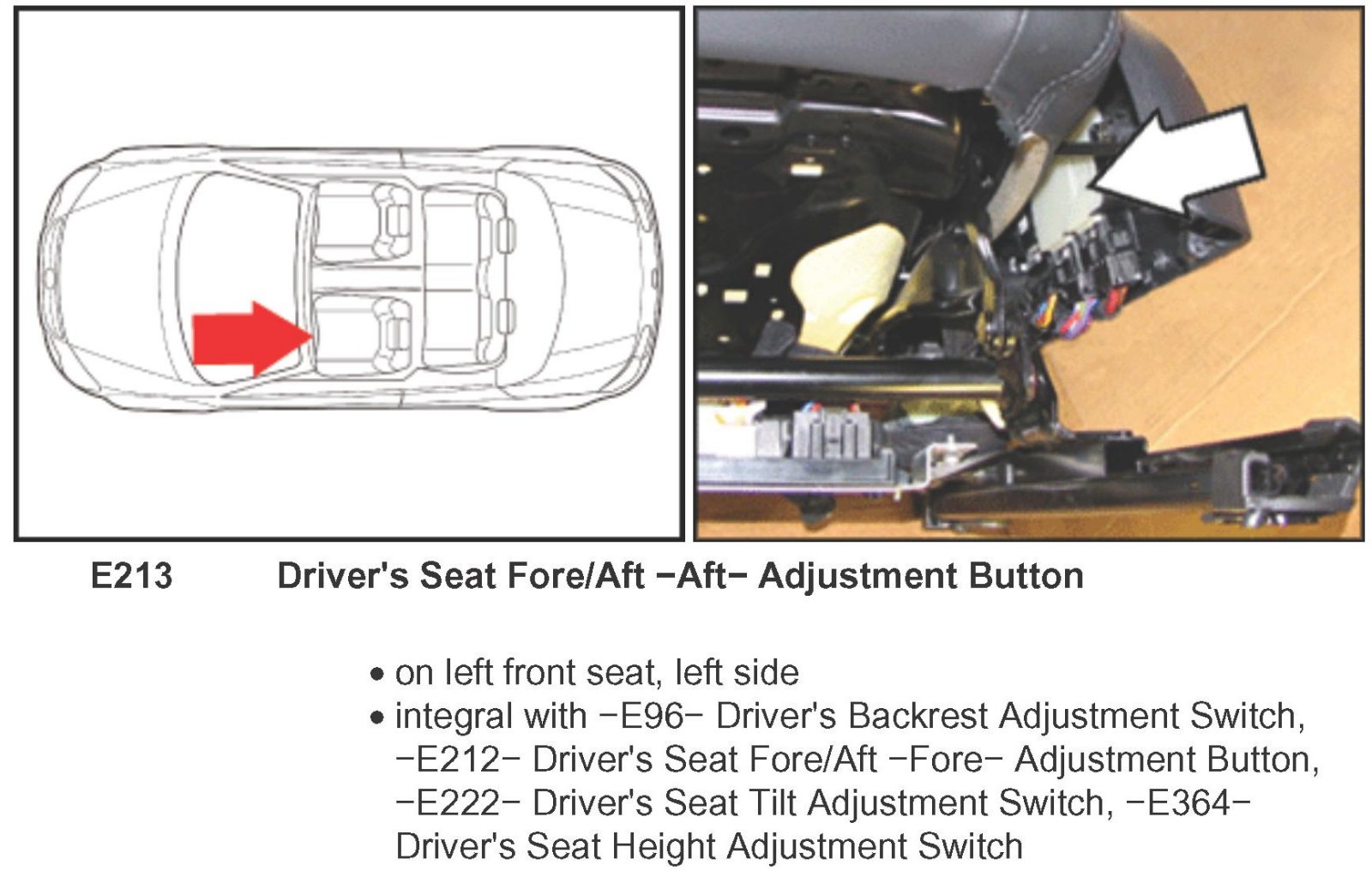 E213 Driver's Seat Fore/Aft −Aft− Adjustment Button

• on left front seat, left side
• integral with −E96− Driver's Backrest Adjustment Switch, −E212− Driver's Seat Fore/Aft −Fore− Adjustment Button, −E222− Driver's Seat Tilt Adjustment Switch, −E364− Driver's Seat Height Adjustment Switch