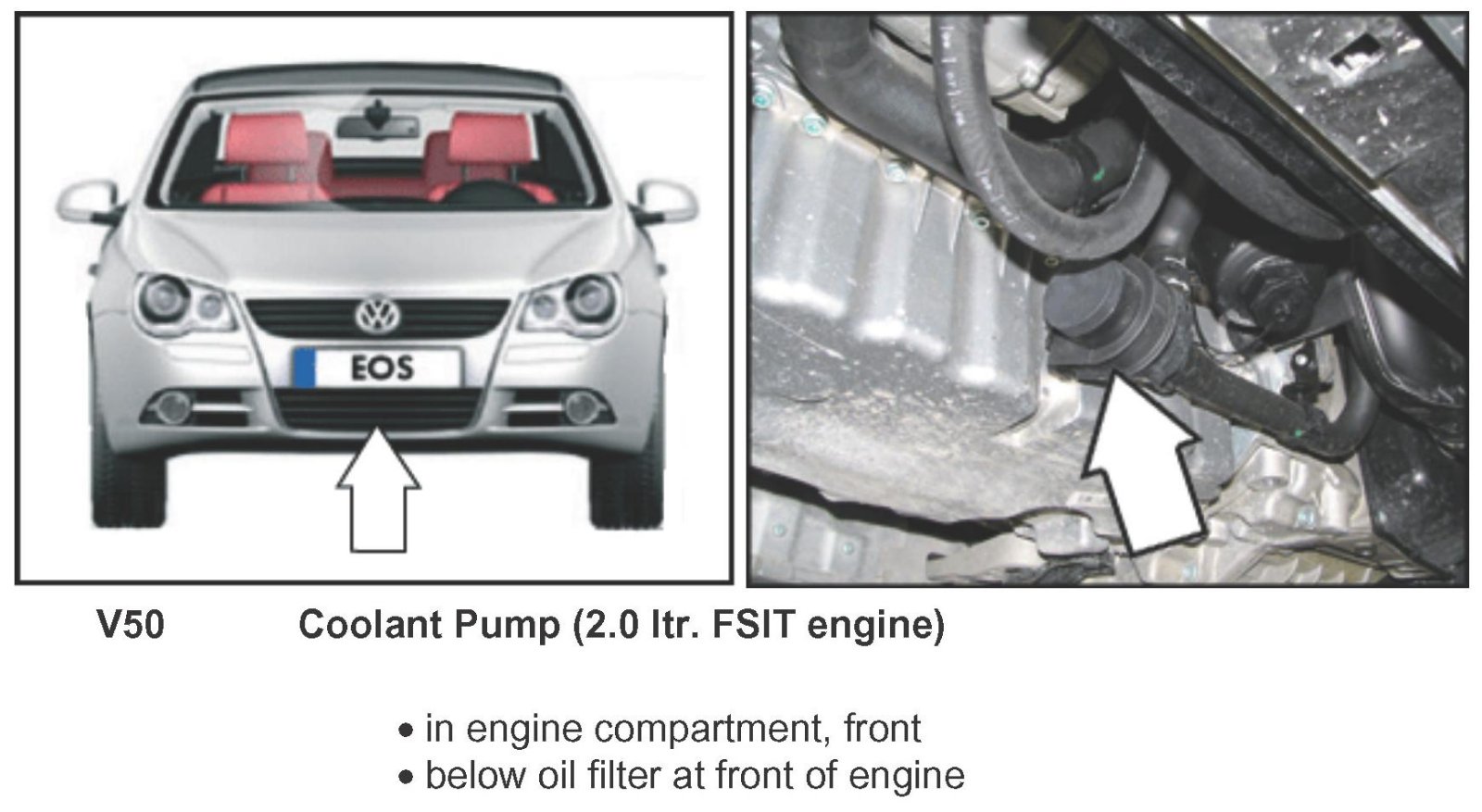 EOS

V50 Coolant Pump (2.0 ltr. FSIT engine)

• in engine compartment, front
• below oil filter at front of engine