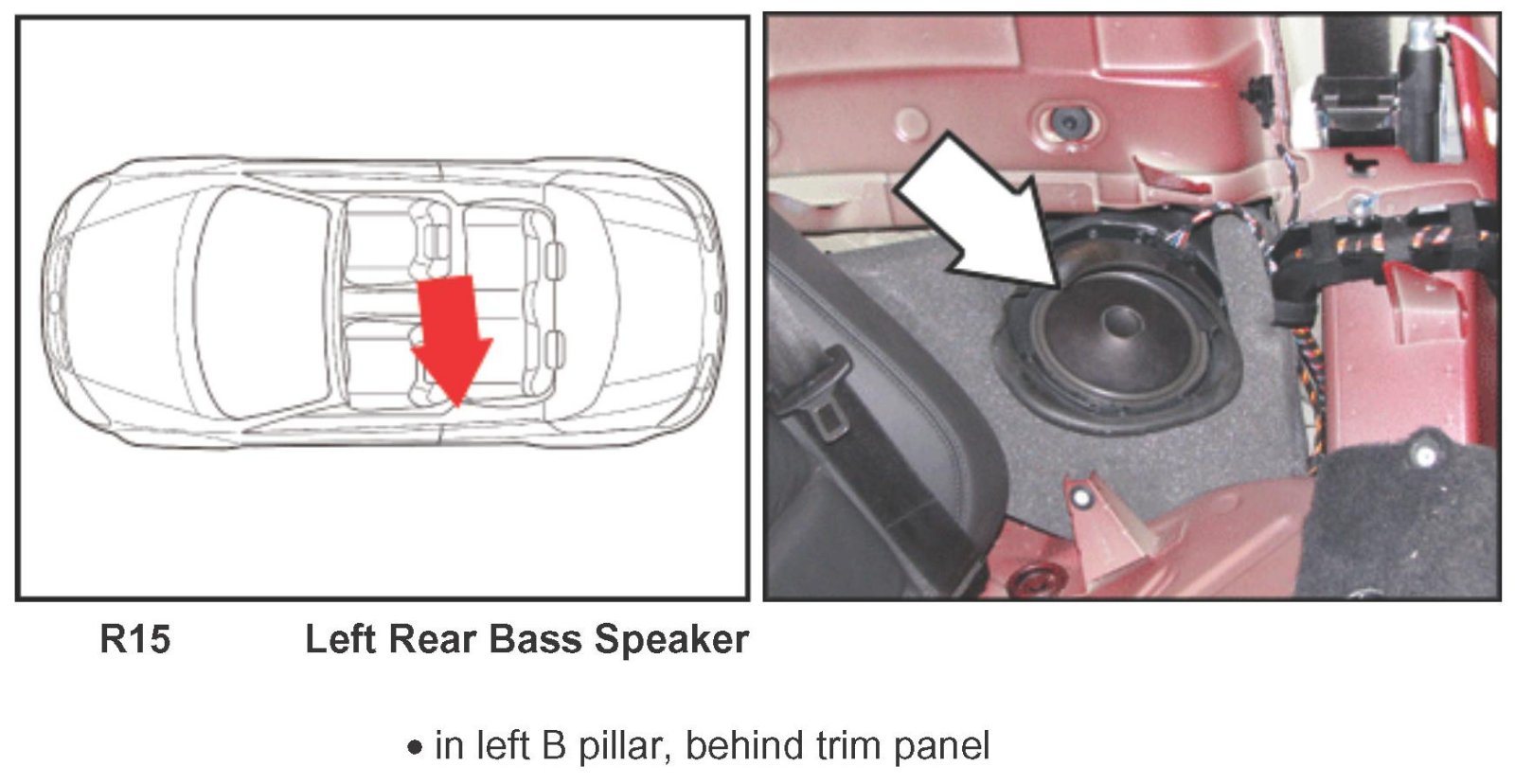 R15 Left Rear Bass Speaker

• in left B pillar, behind trim panel