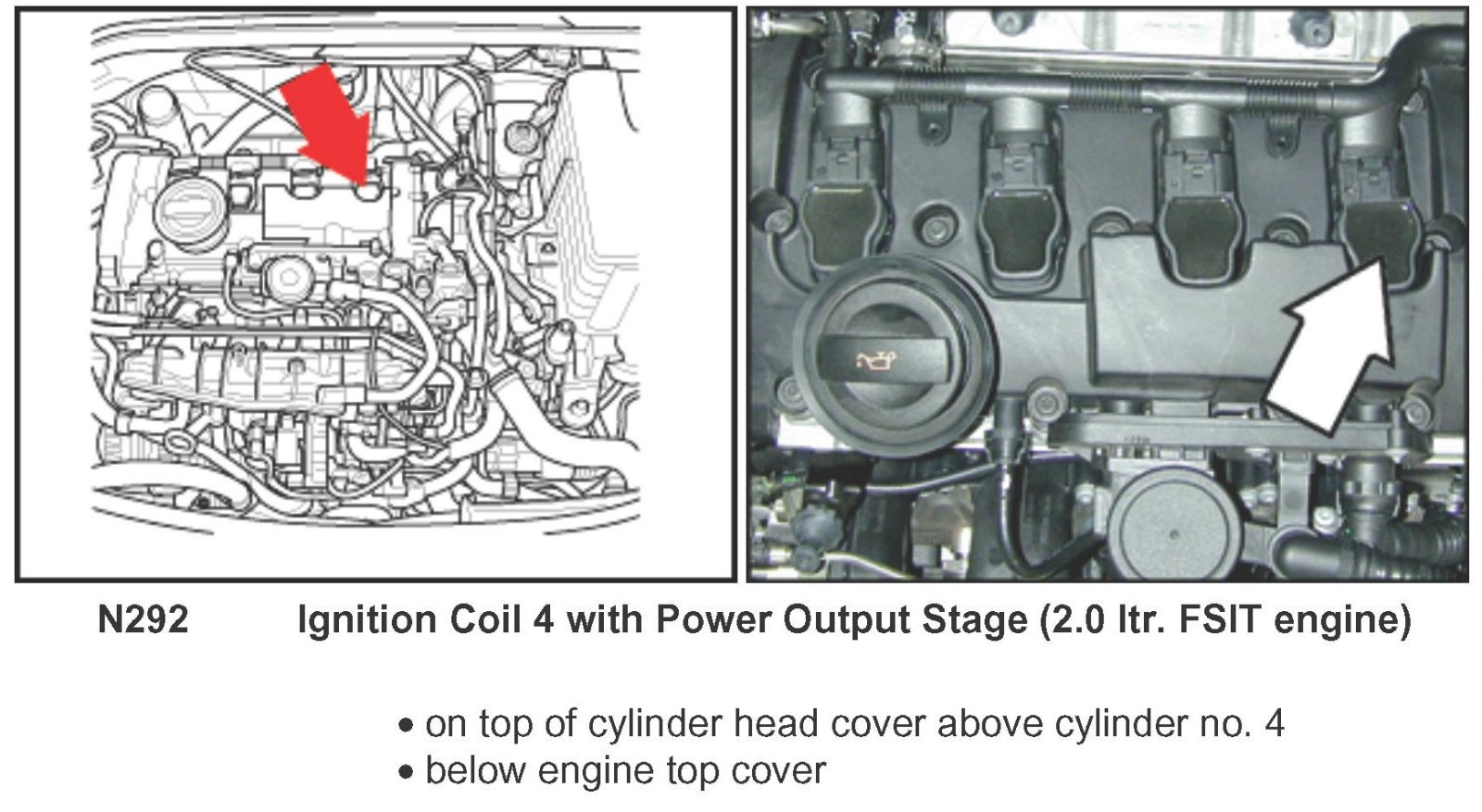 N292 Ignition Coil 4 with Power Output Stage (2.0 ltr. FSIT engine)

• on top of cylinder head cover above cylinder no. 4
• below engine top cover