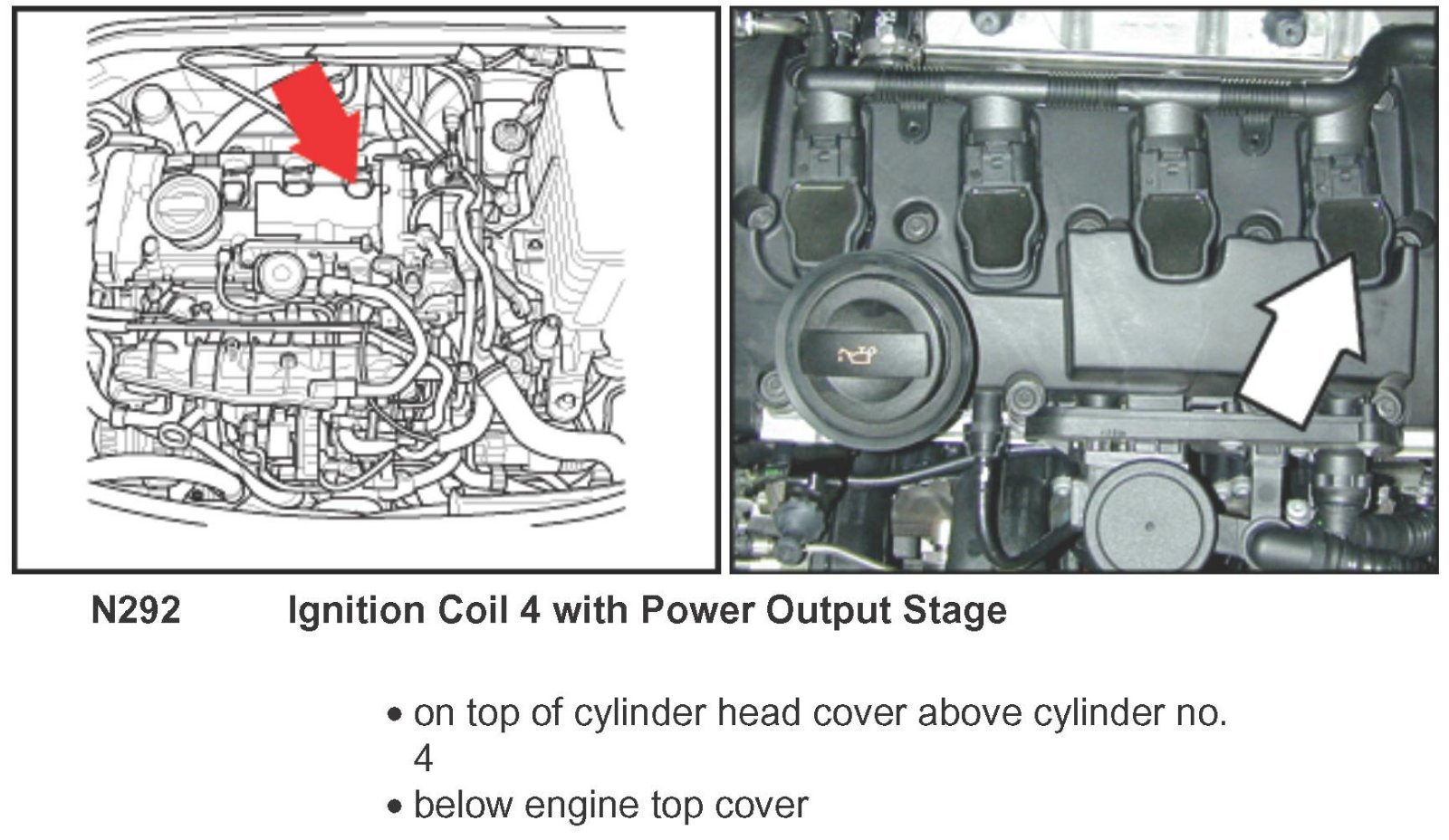 N292 Ignition Coil 4 with Power Output Stage

• on top of cylinder head cover above cylinder no. 4
• below engine top cover