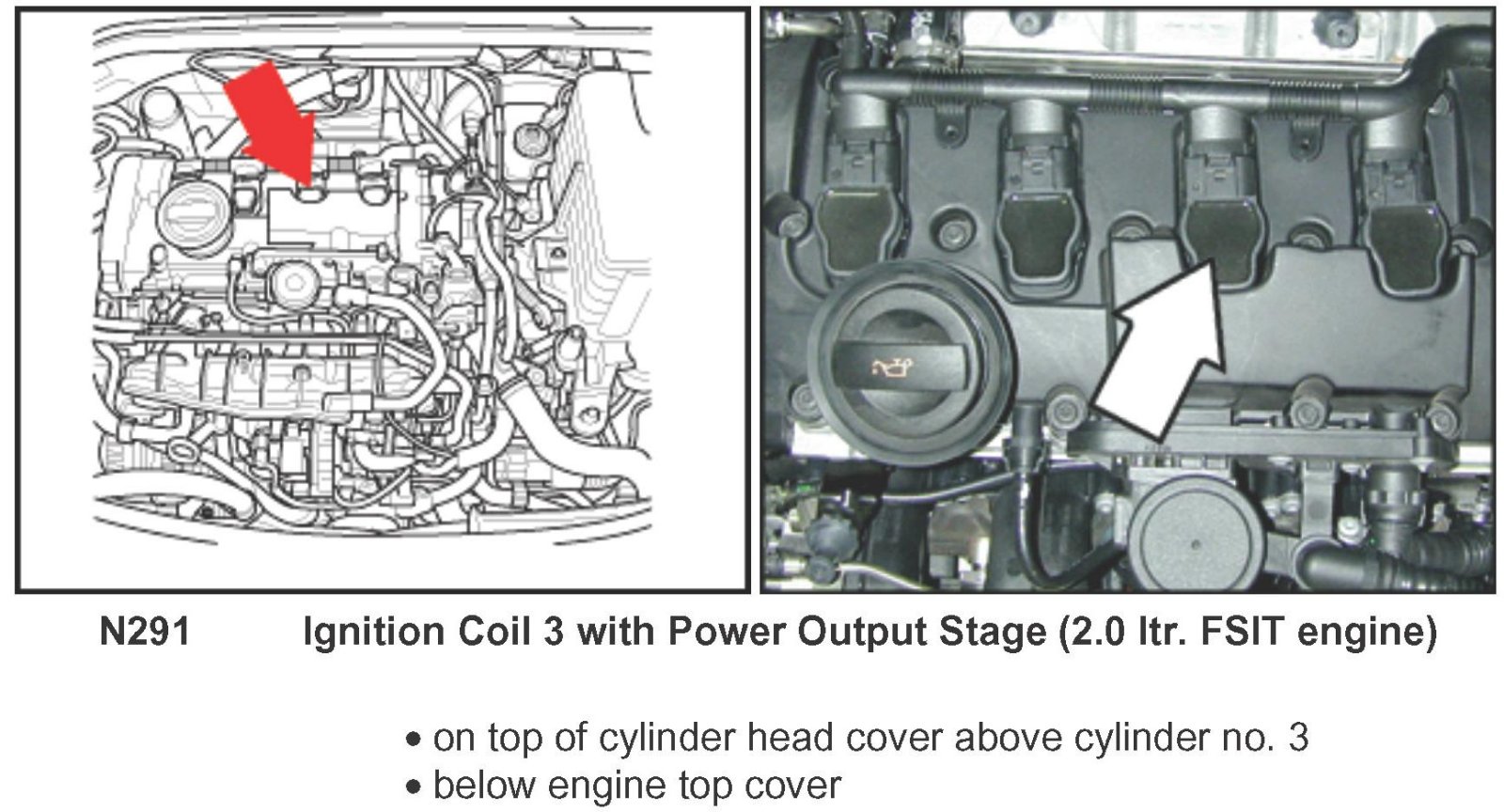 N291 Ignition Coil 3 with Power Output Stage (2.0 ltr. FSIT engine)

• on top of cylinder head cover above cylinder no. 3
• below engine top cover