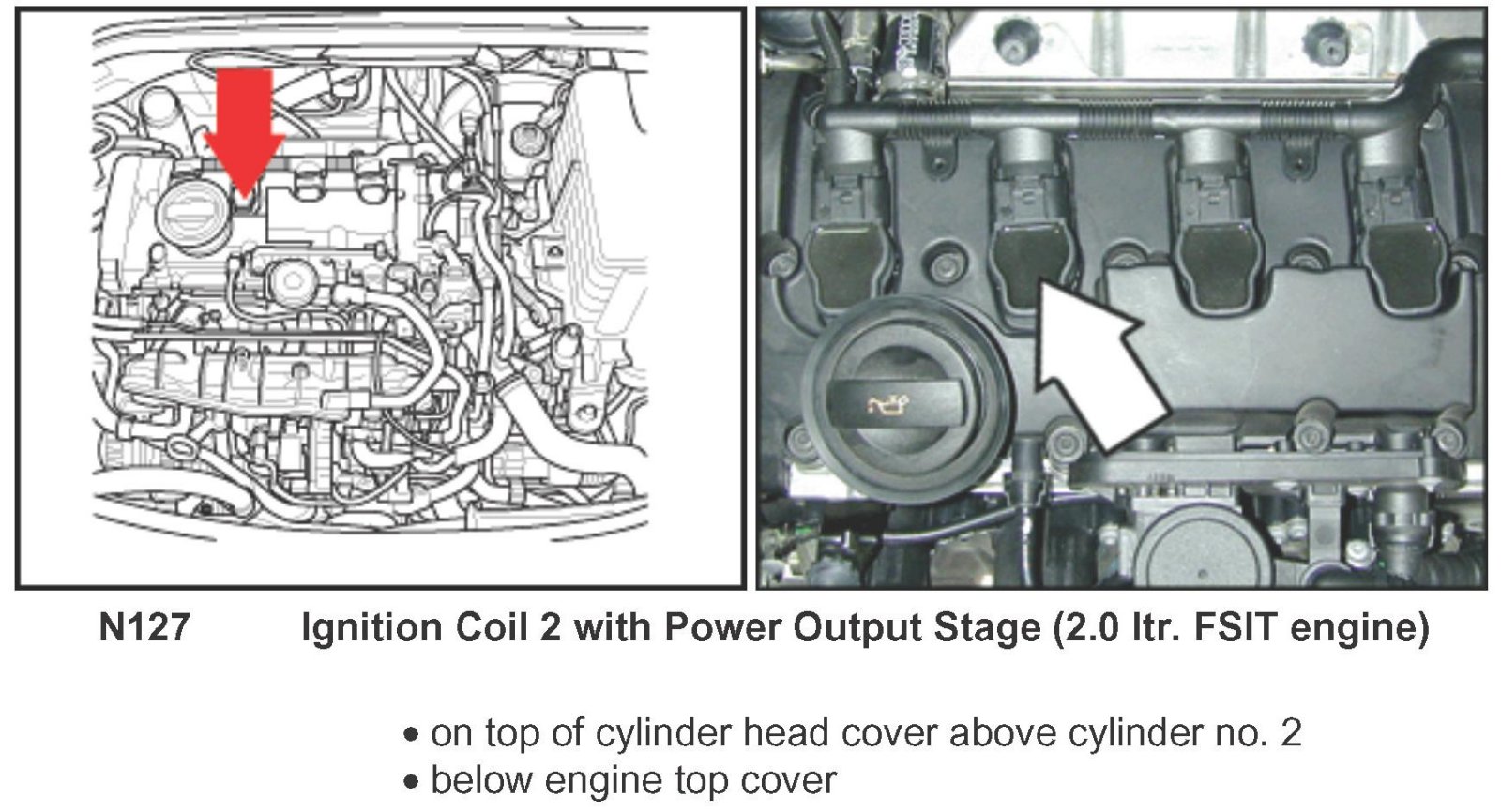 N127 Ignition Coil 2 with Power Output Stage (2.0 ltr. FSIT engine)

• on top of cylinder head cover above cylinder no. 2
• below engine top cover