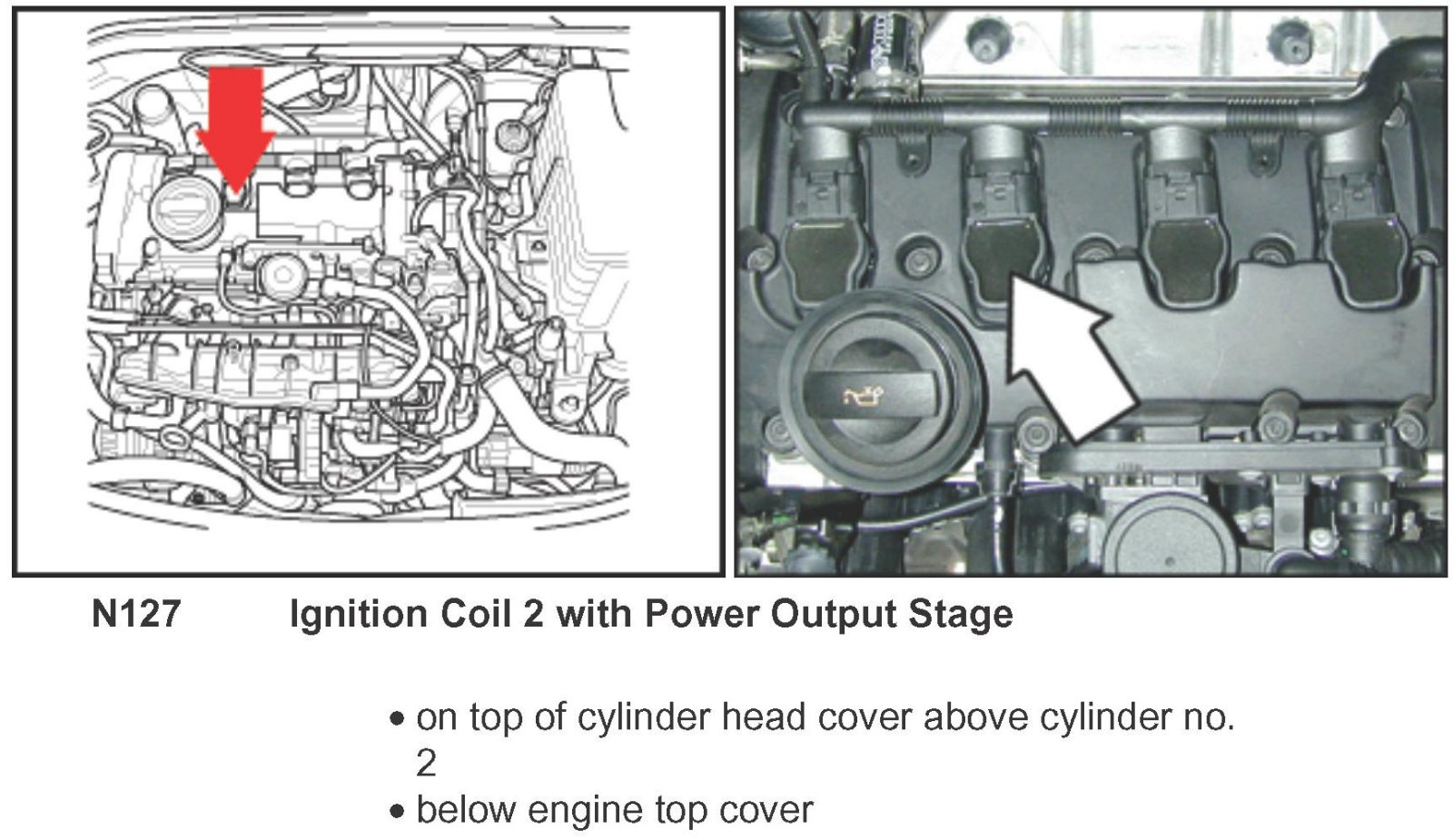 N127 Ignition Coil 2 with Power Output Stage

• on top of cylinder head cover above cylinder no. 2
• below engine top cover