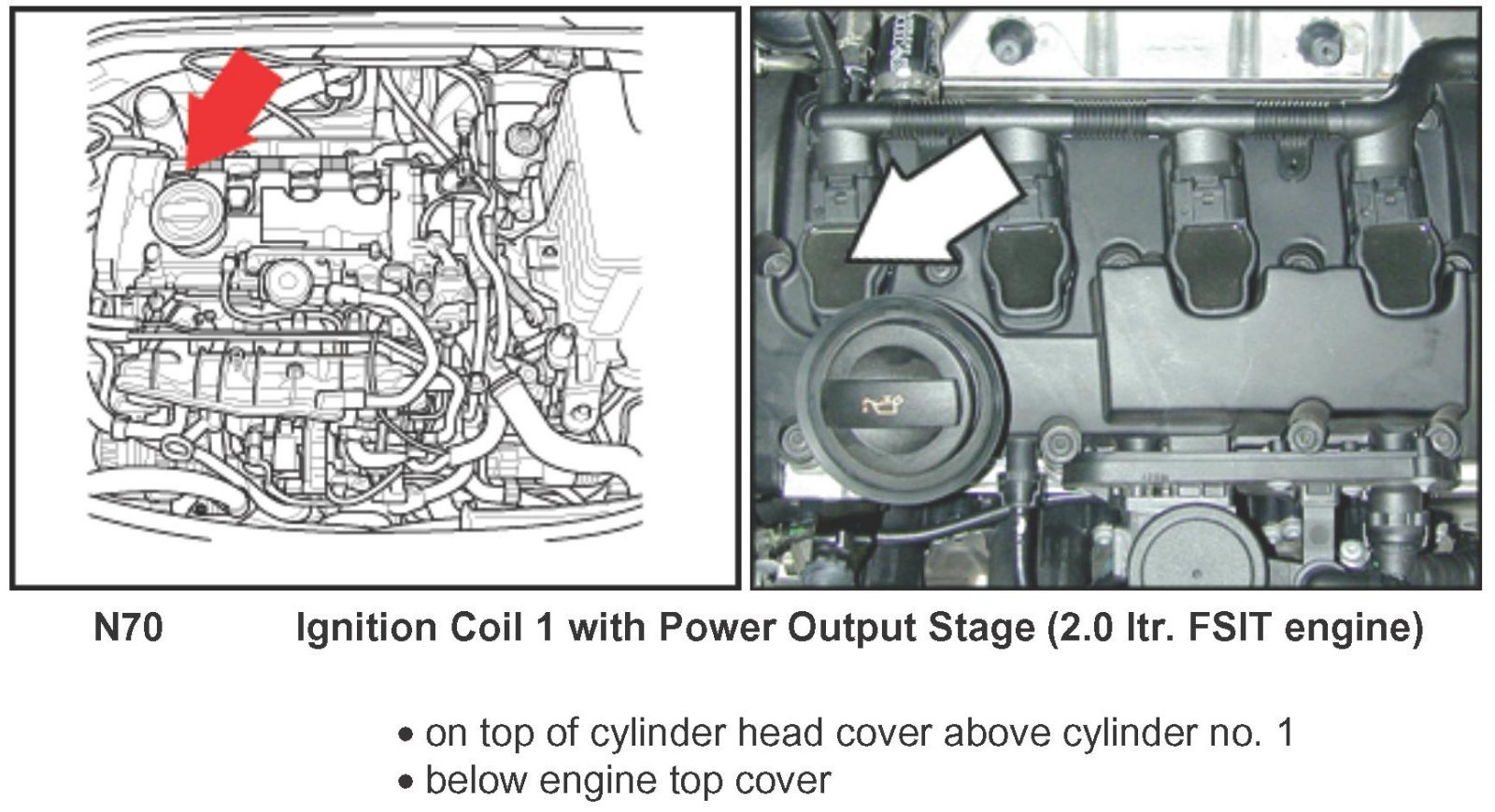 N70 Ignition Coil 1 with Power Output Stage (2.0 ltr. FSIT engine)

• on top of cylinder head cover above cylinder no. 1
• below engine top cover