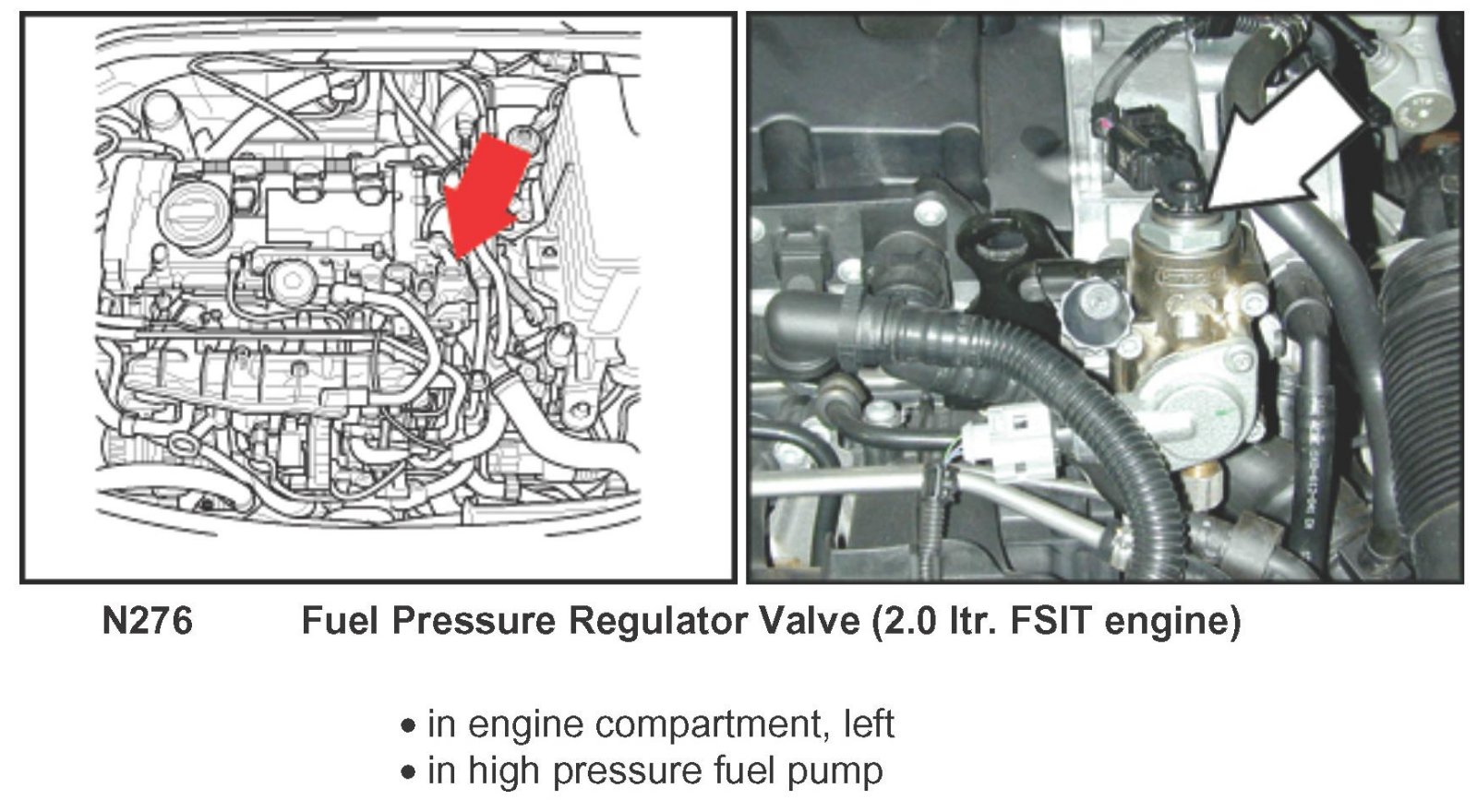 N276 Fuel Pressure Regulator Valve (2.0 ltr. FSIT engine)

• in engine compartment, left
• in high pressure fuel pump