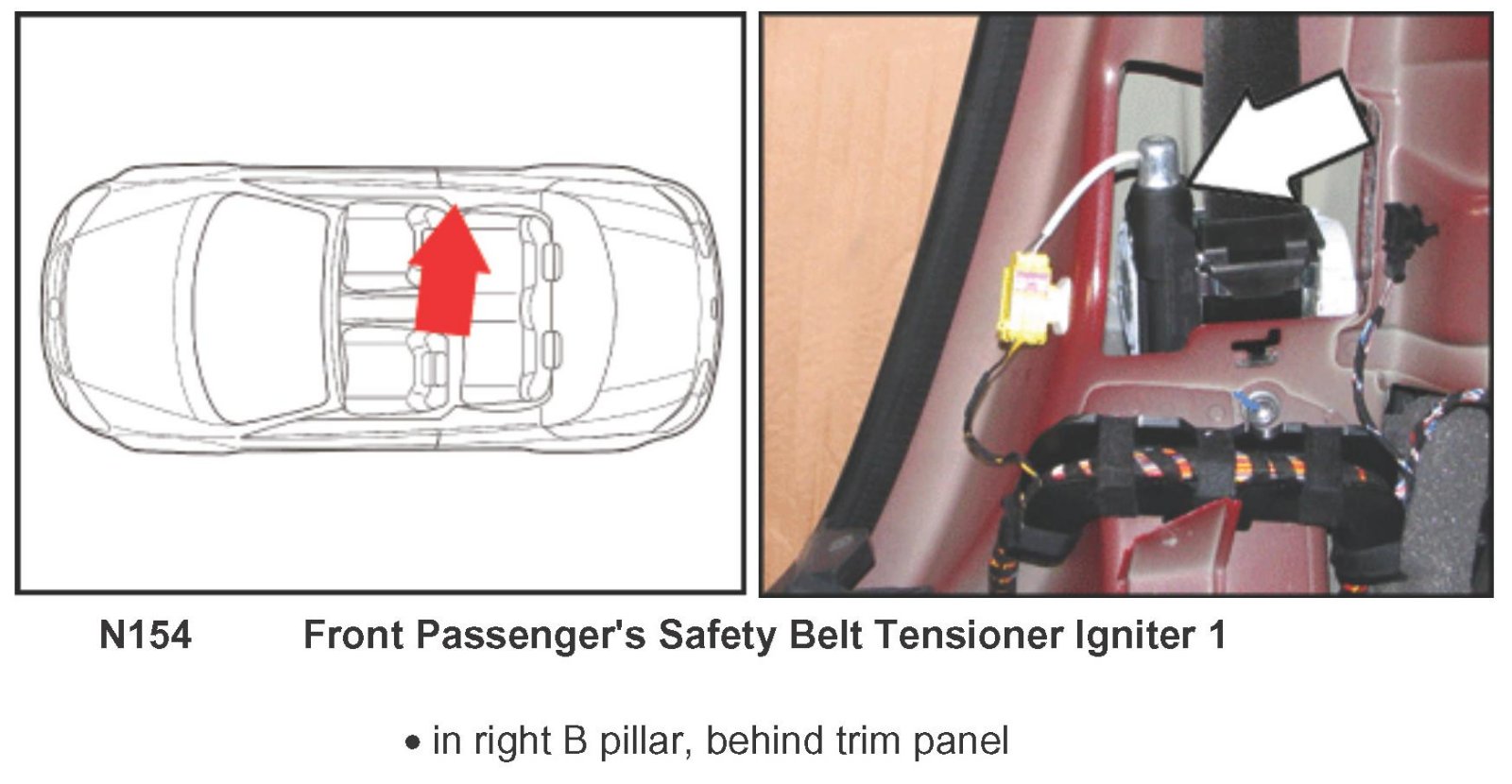 N154 Front Passenger's Safety Belt Tensioner Igniter 1

• in right B pillar, behind trim panel