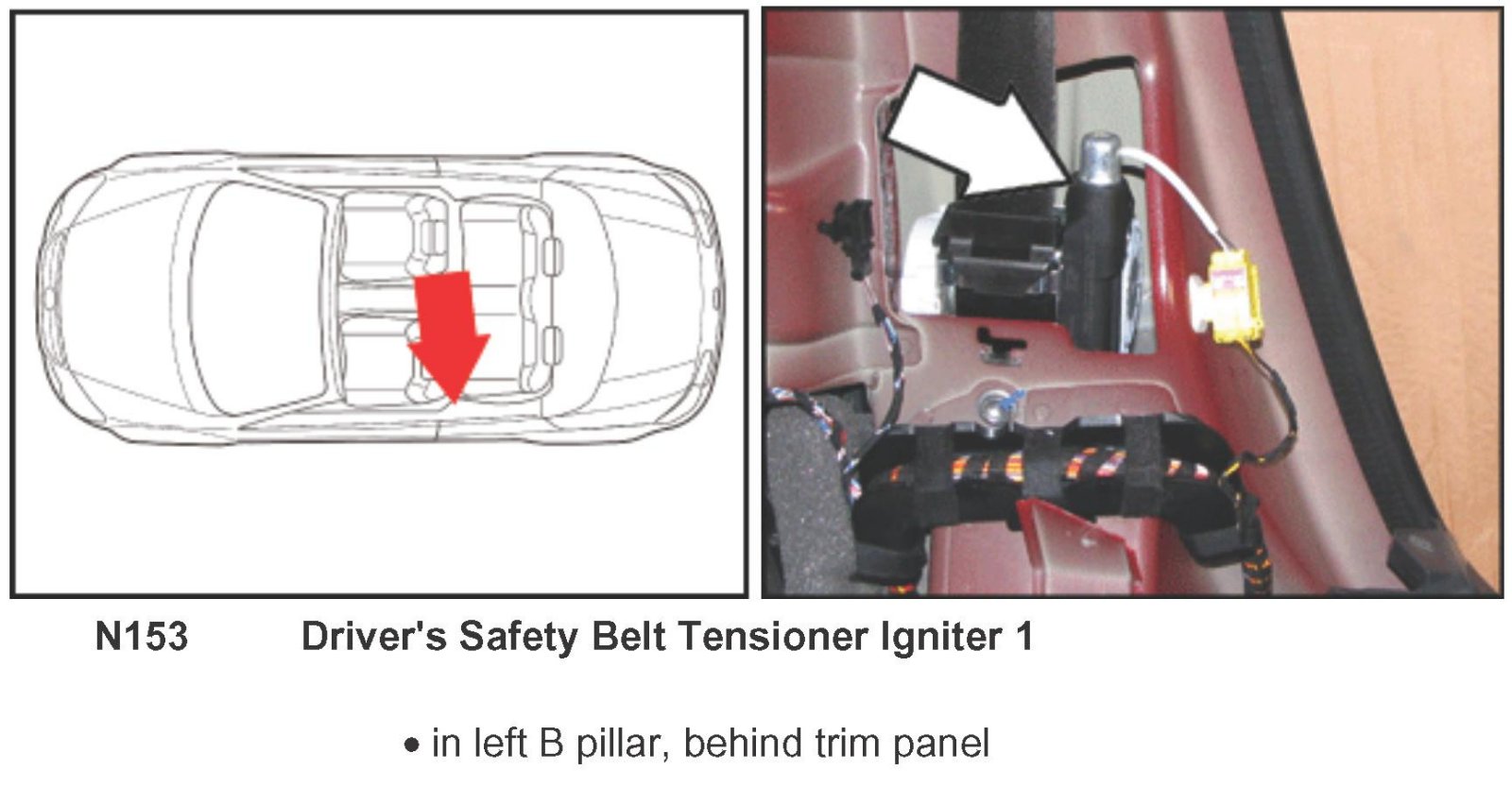 N153 Driver's Safety Belt Tensioner Igniter 1

• in left B pillar, behind trim panel