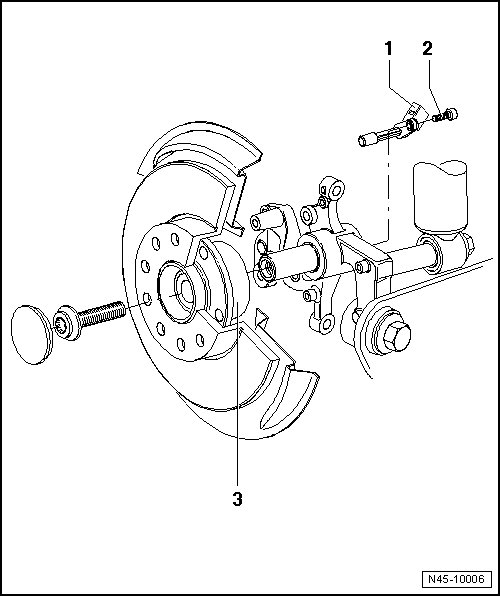 1
2
3
N45-10006