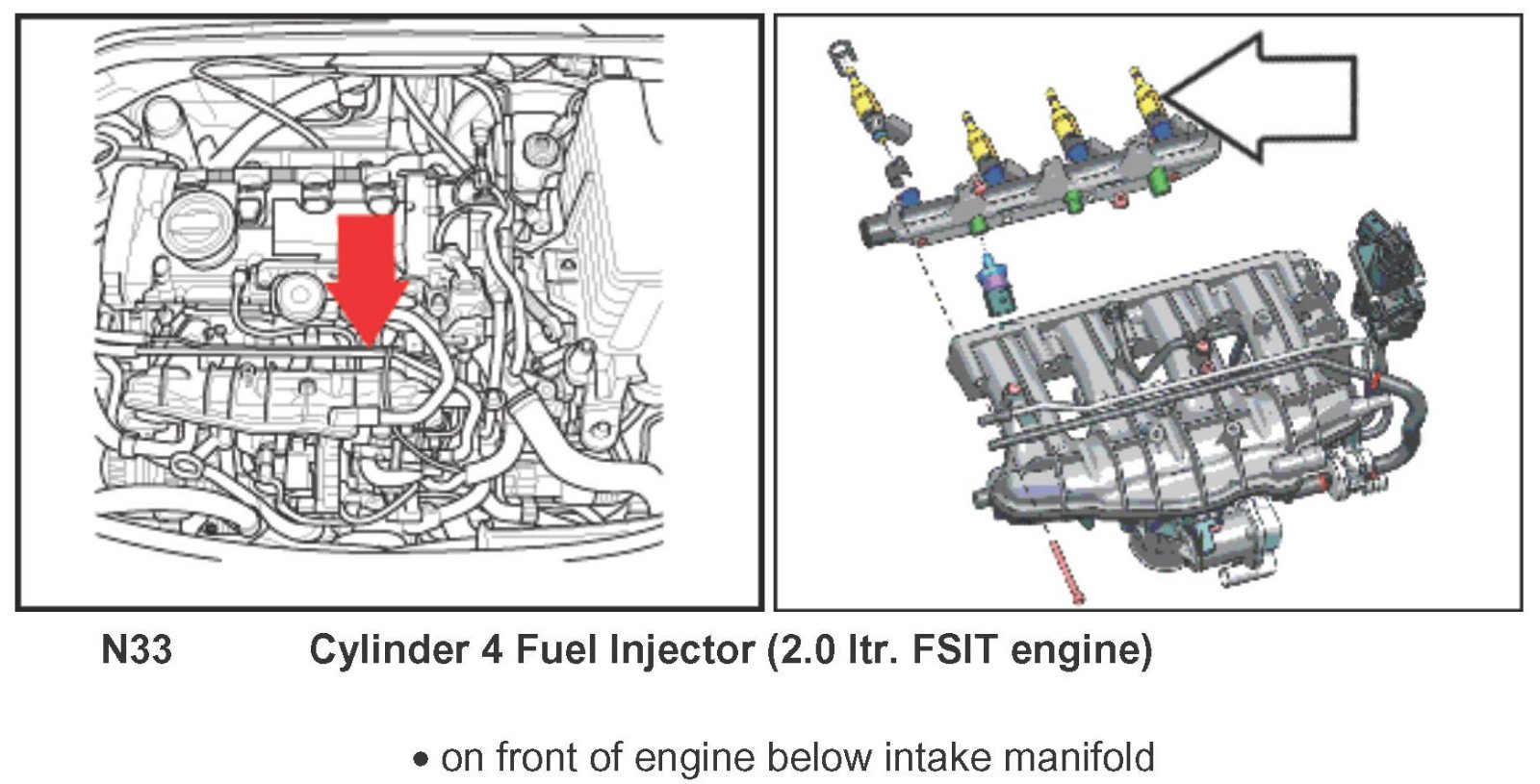 N33 Cylinder 4 Fuel Injector (2.0 ltr. FSIT engine)

• on front of engine below intake manifold