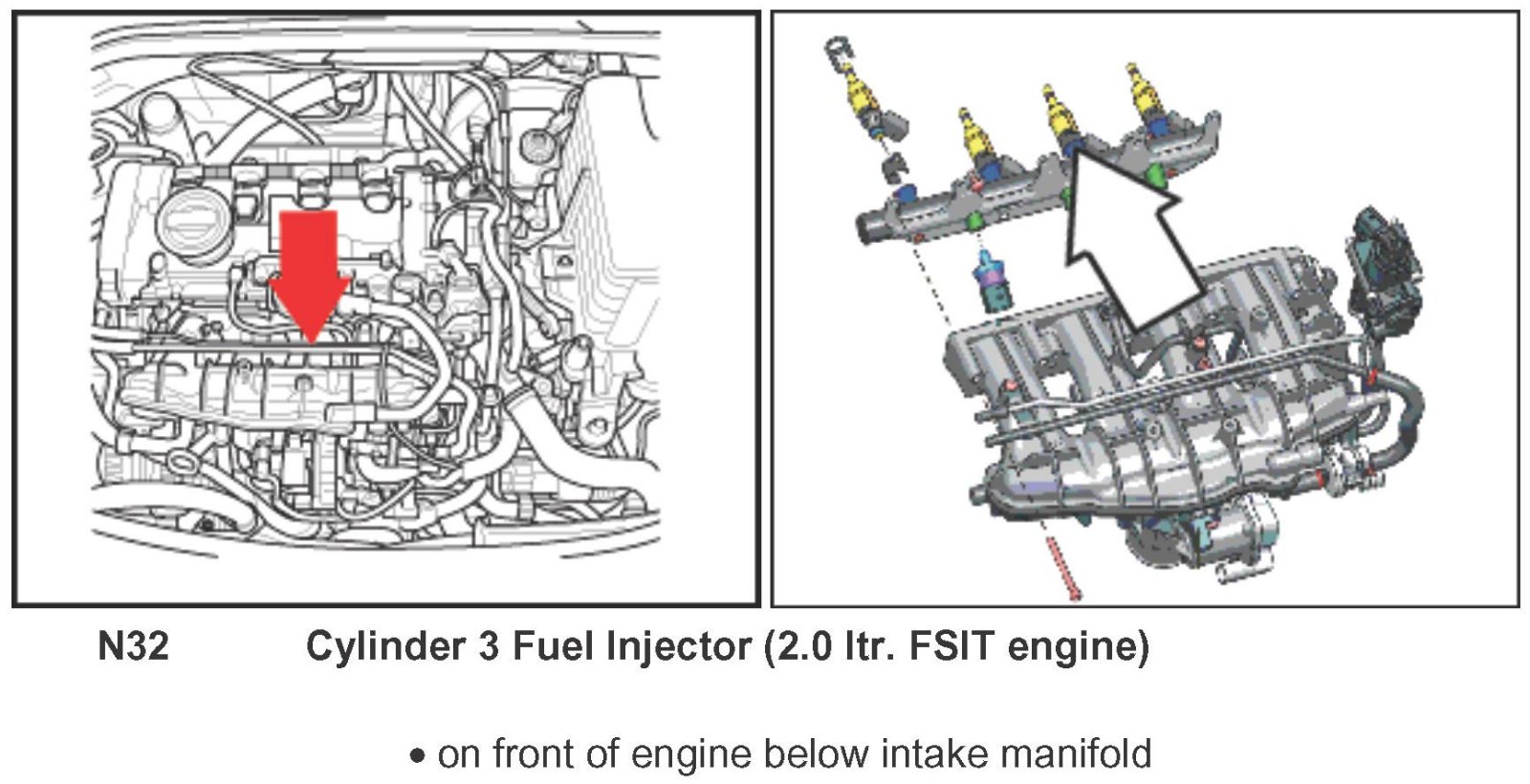 N32 Cylinder 3 Fuel Injector (2.0 ltr. FSIT engine)

• on front of engine below intake manifold