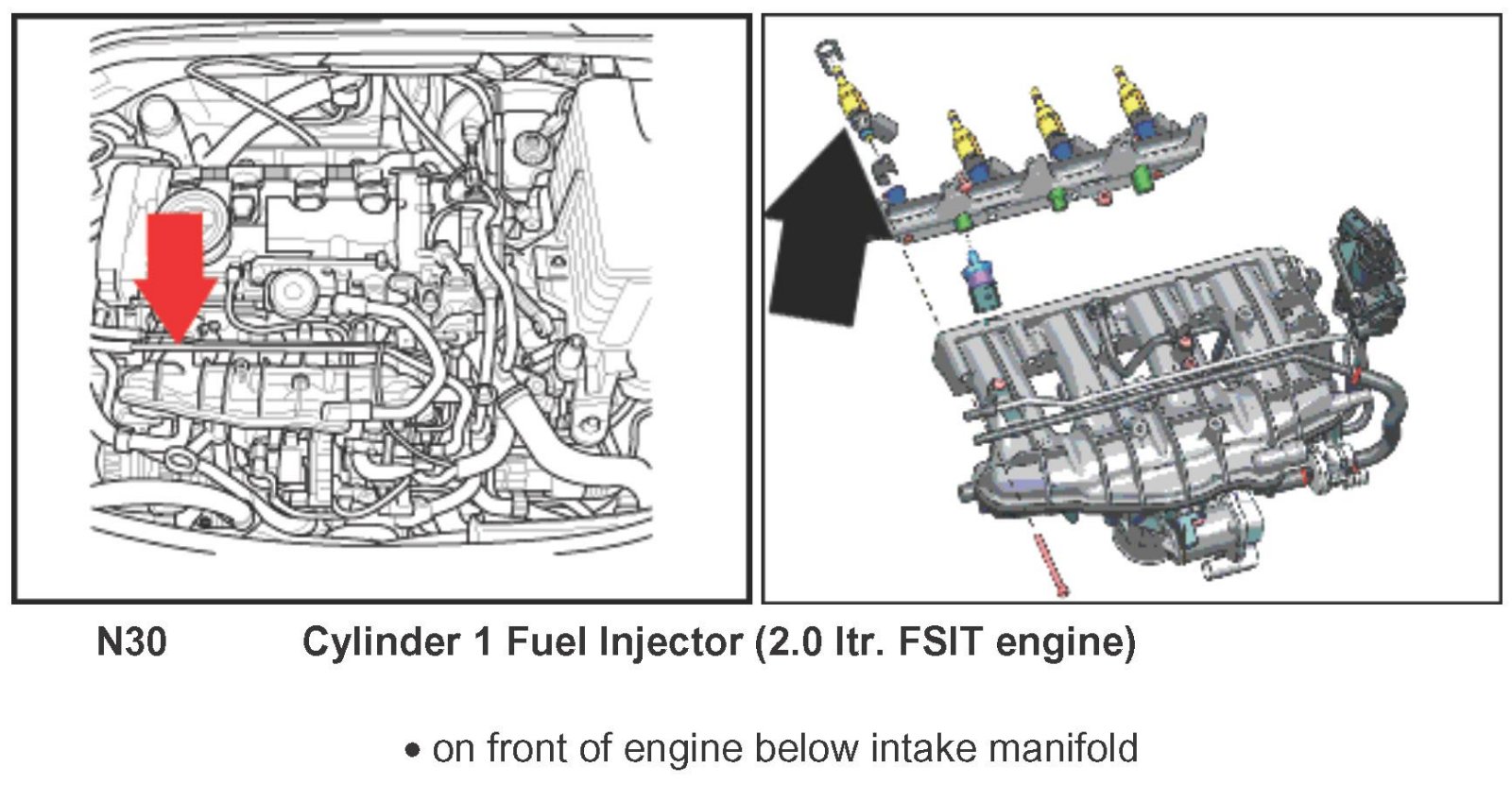 N30 Cylinder 1 Fuel Injector (2.0 ltr. FSIT engine)

• on front of engine below intake manifold