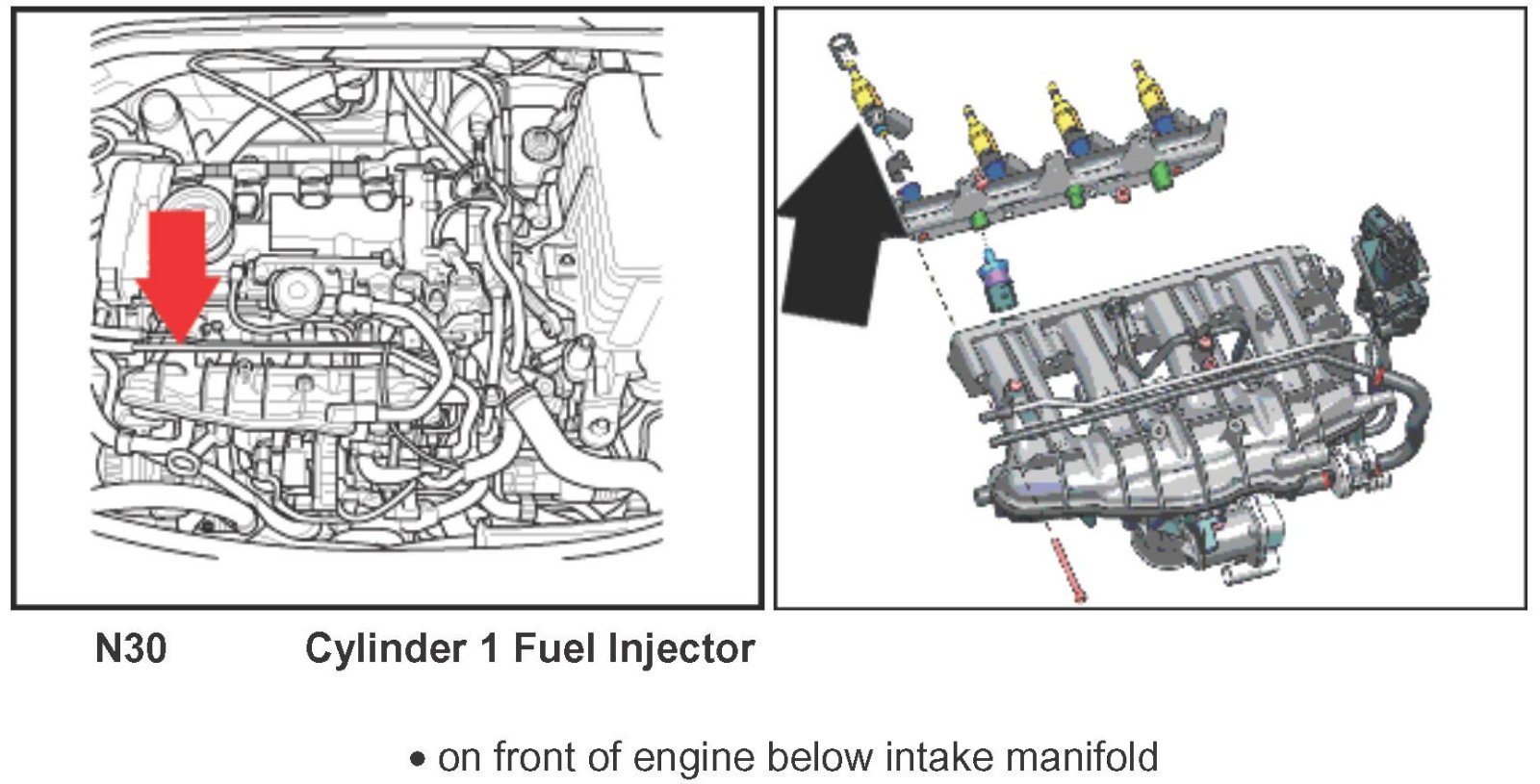 N30 Cylinder 1 Fuel Injector

• on front of engine below intake manifold