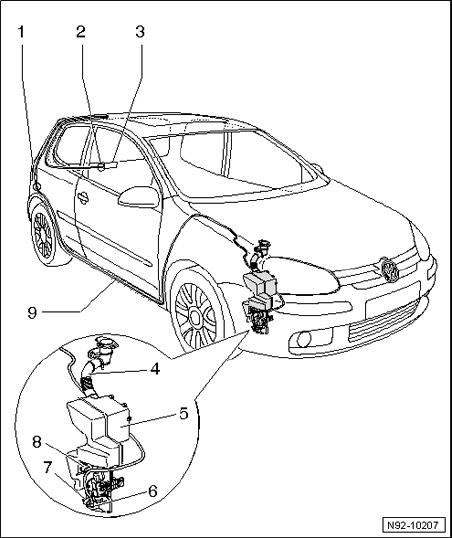 1
2
3
9
4
5
8
7
6
N92-10207