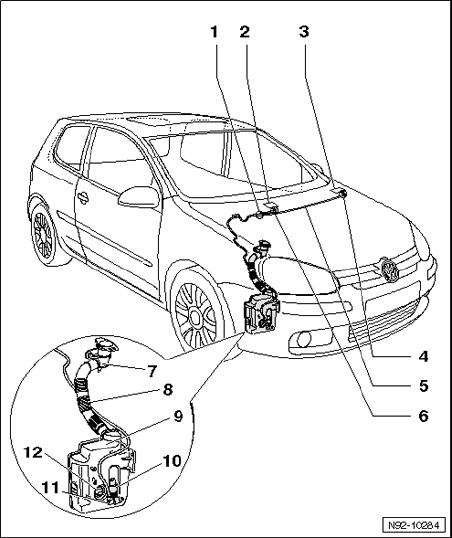 1
2
3
4
5
6
7
8
9
10
11
12
N92-10284