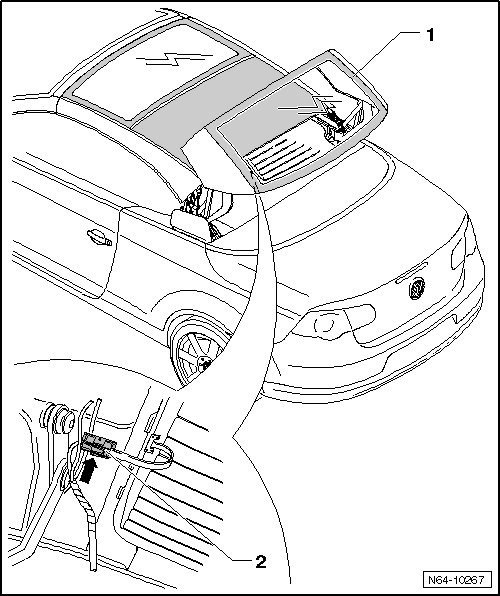 1
2
N64-10267