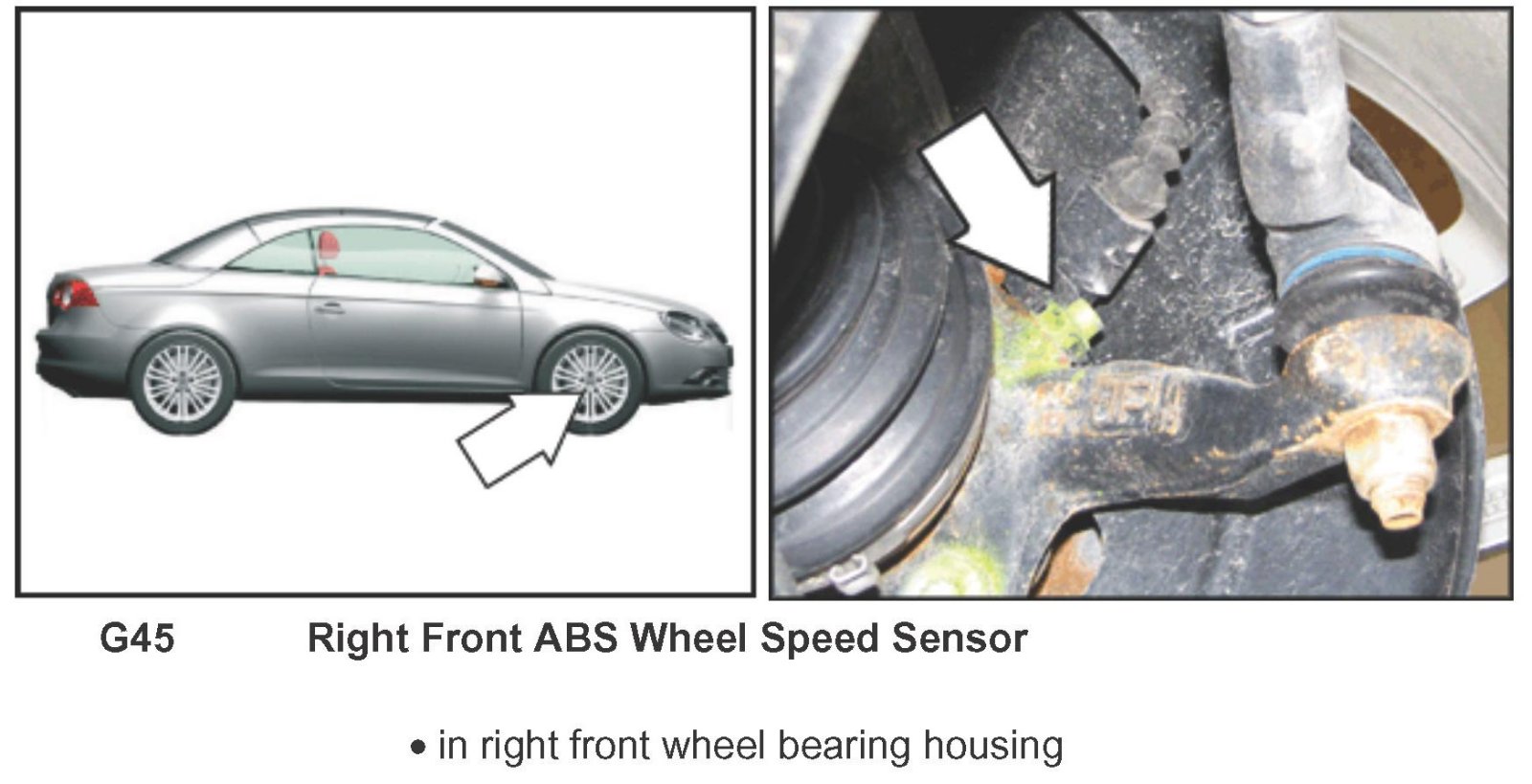 G45 Right Front ABS Wheel Speed Sensor

• in right front wheel bearing housing