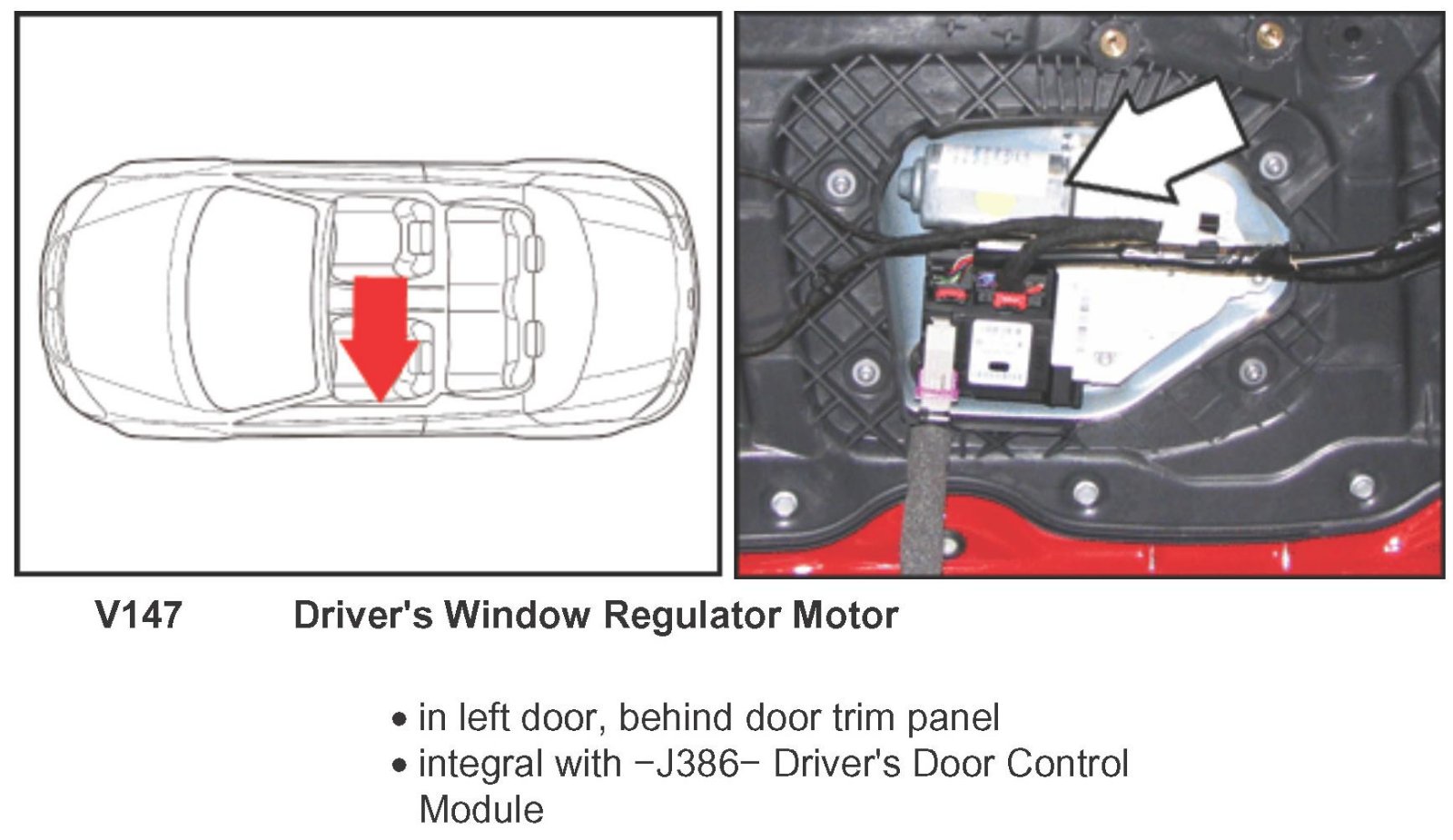 V147 Driver's Window Regulator Motor

• in left door, behind door trim panel
• integral with −J386− Driver's Door Control Module