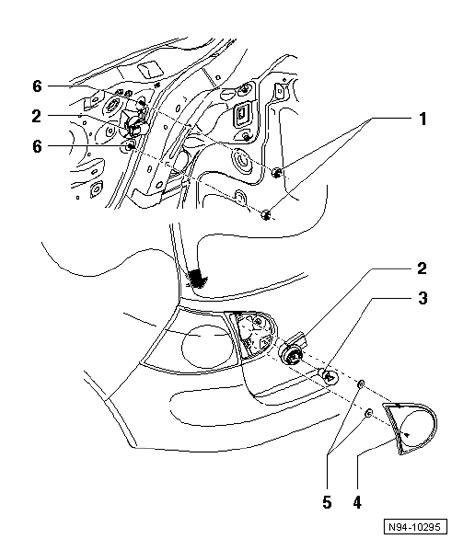 6
2
6
1
2
3
5
4
N94-10295