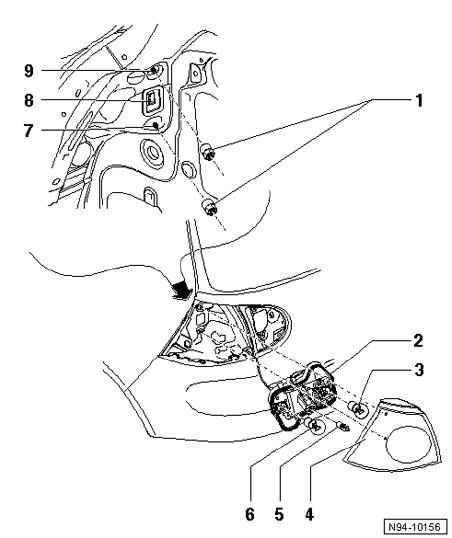 9
8
7
1
2
3
6
5
4
N94-10156