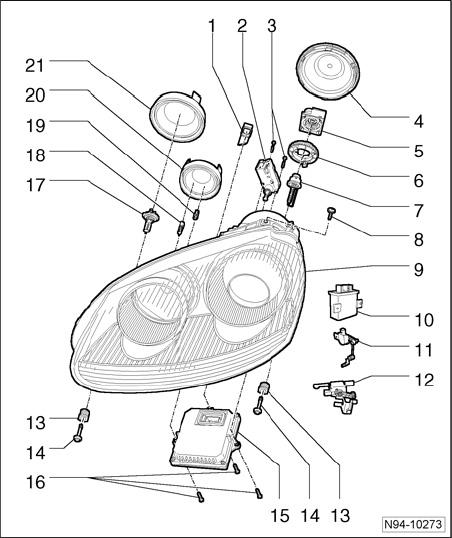 1
2
3
21
20
19
18
17
4
5
6
7
8
9
10
11
12
13
14
16
15
14
13
N94-10273