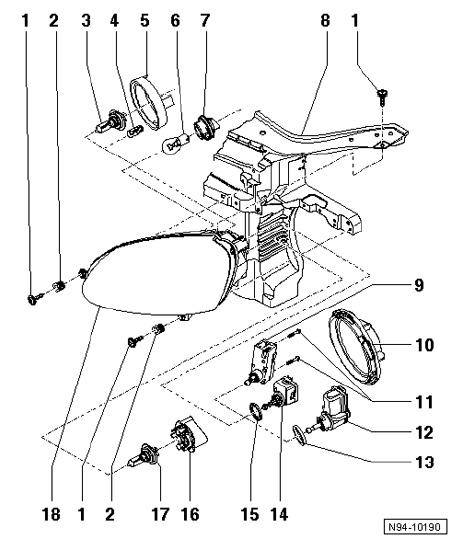 1 2 3 4 5 6 7 8 1

9

10

11

12

13

18 1 2 17 16 15 14

N94-10190