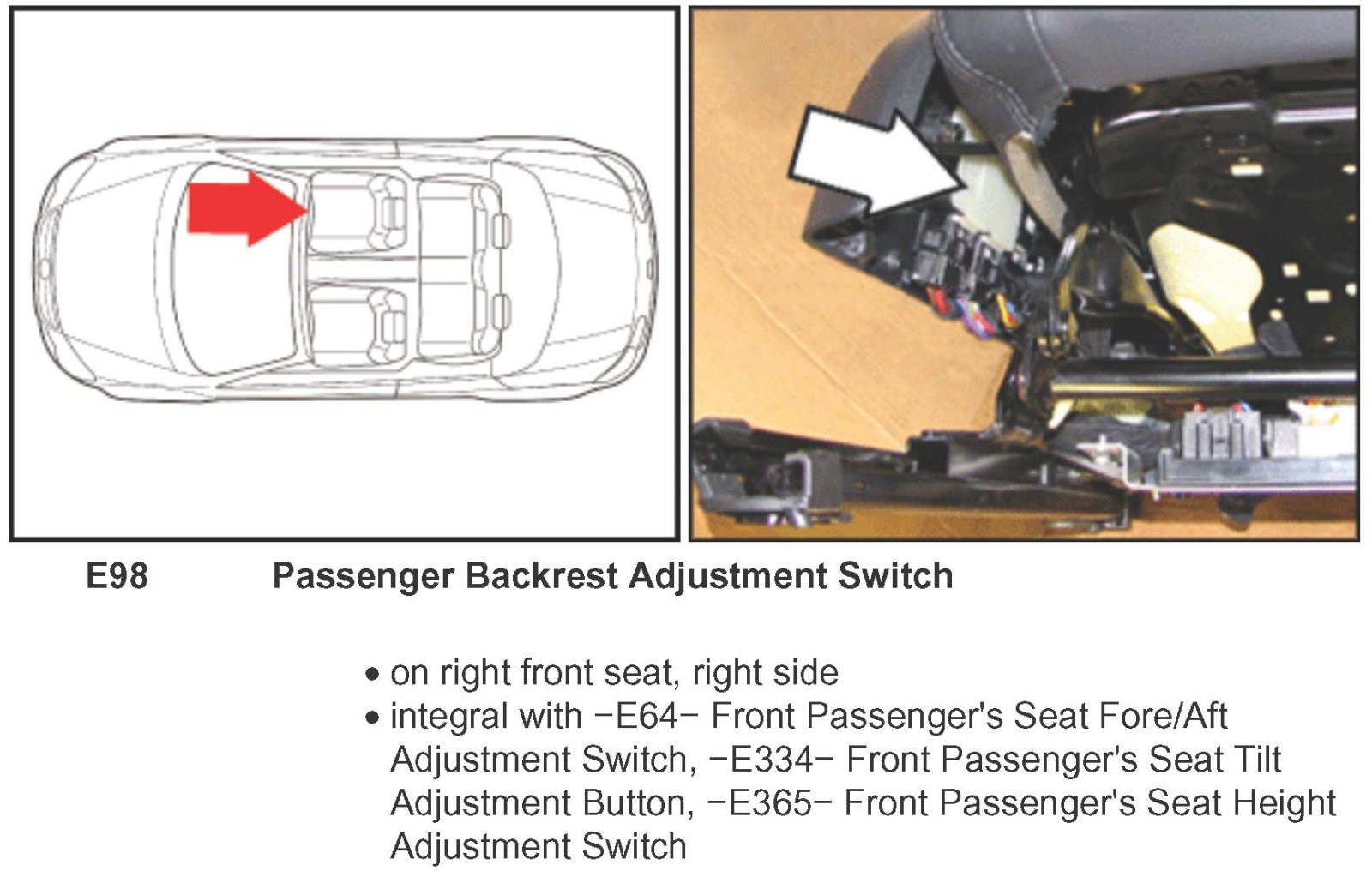 E98 Passenger Backrest Adjustment Switch

• on right front seat, right side
• integral with −E64− Front Passenger's Seat Fore/Aft Adjustment Switch, −E334− Front Passenger's Seat Tilt Adjustment Button, −E365− Front Passenger's Seat Height Adjustment Switch