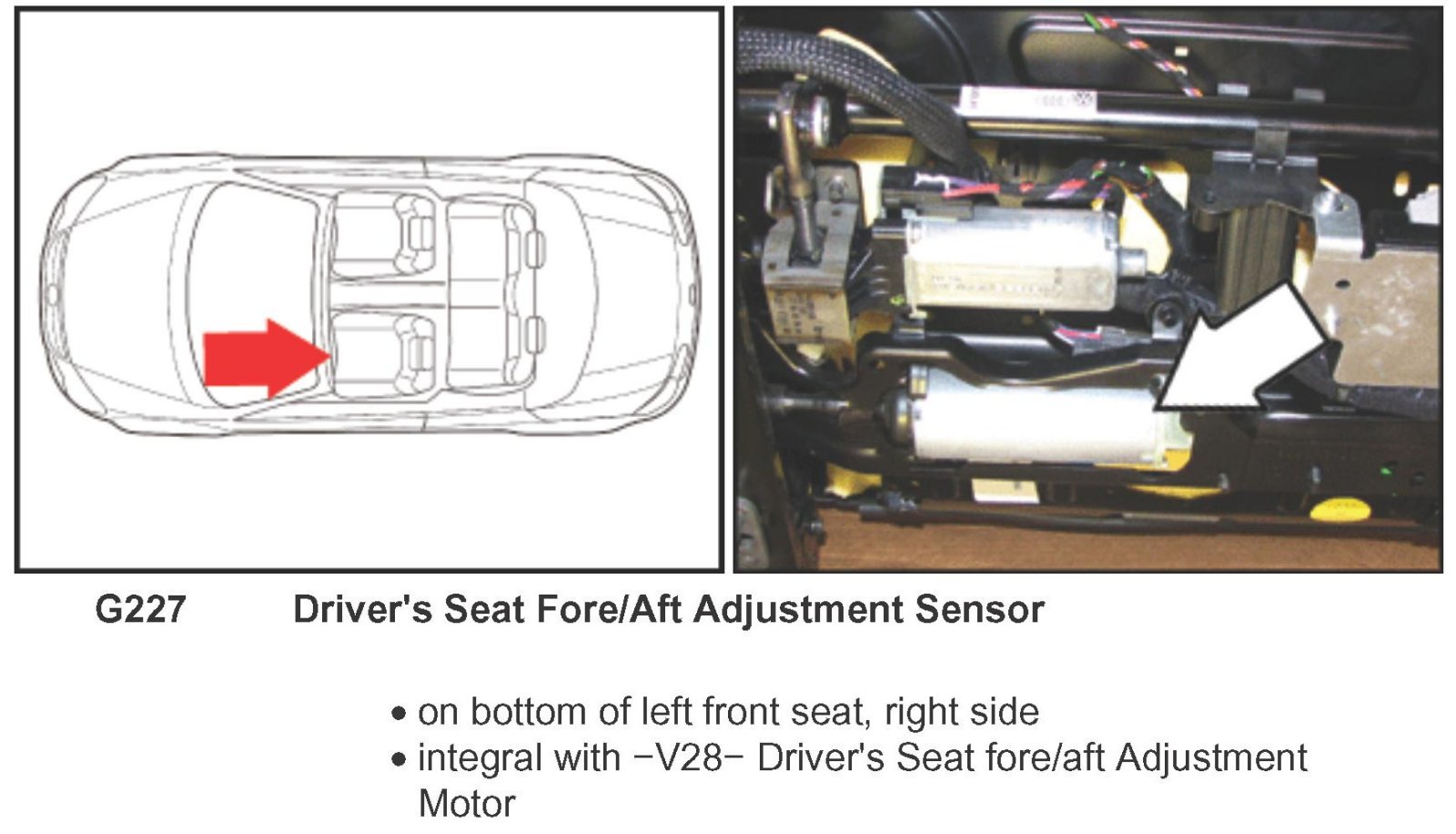 G227 Driver's Seat Fore/Aft Adjustment Sensor

• on bottom of left front seat, right side
• integral with −V28− Driver's Seat fore/aft Adjustment Motor