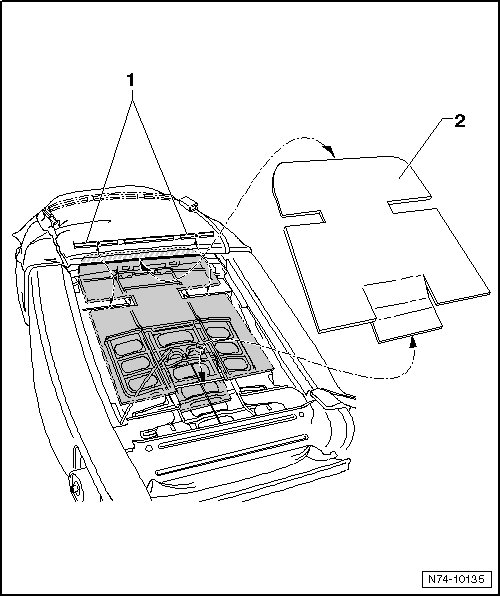 1
2
N74-10135