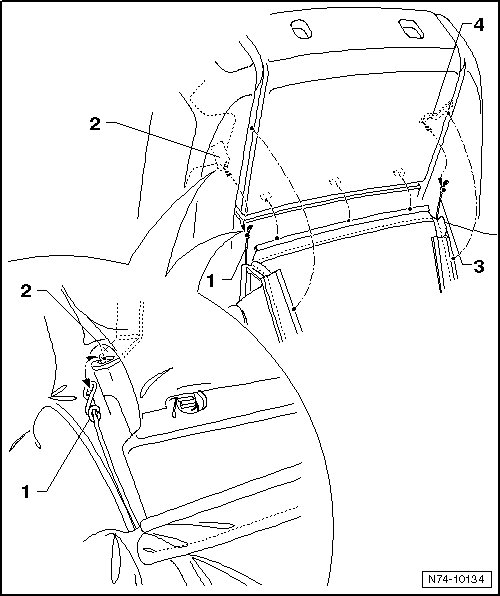 4
2
1
3
2
1
N74-10134