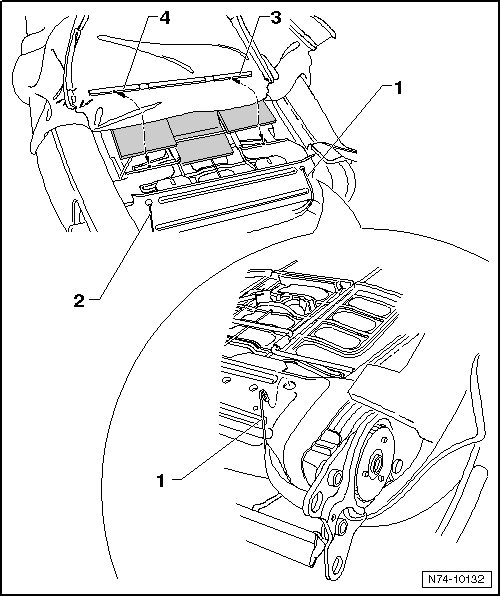 4
3
1
2
1
N74-10132