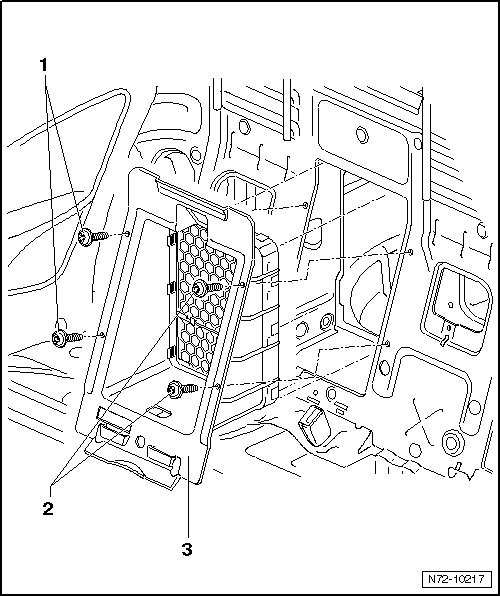 1

2

3

N72-10217