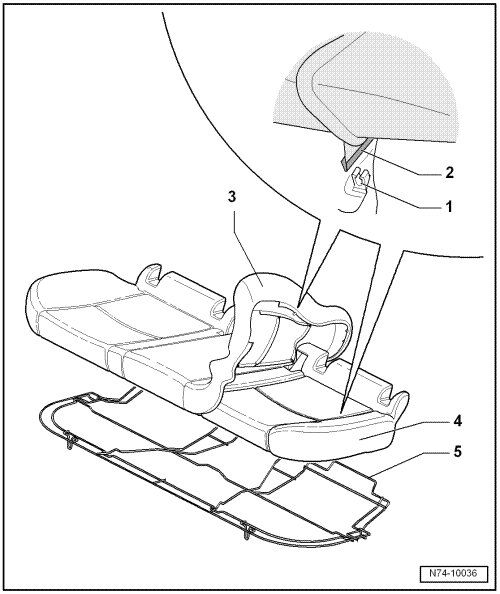 2
1
3
4
5
N74-10036